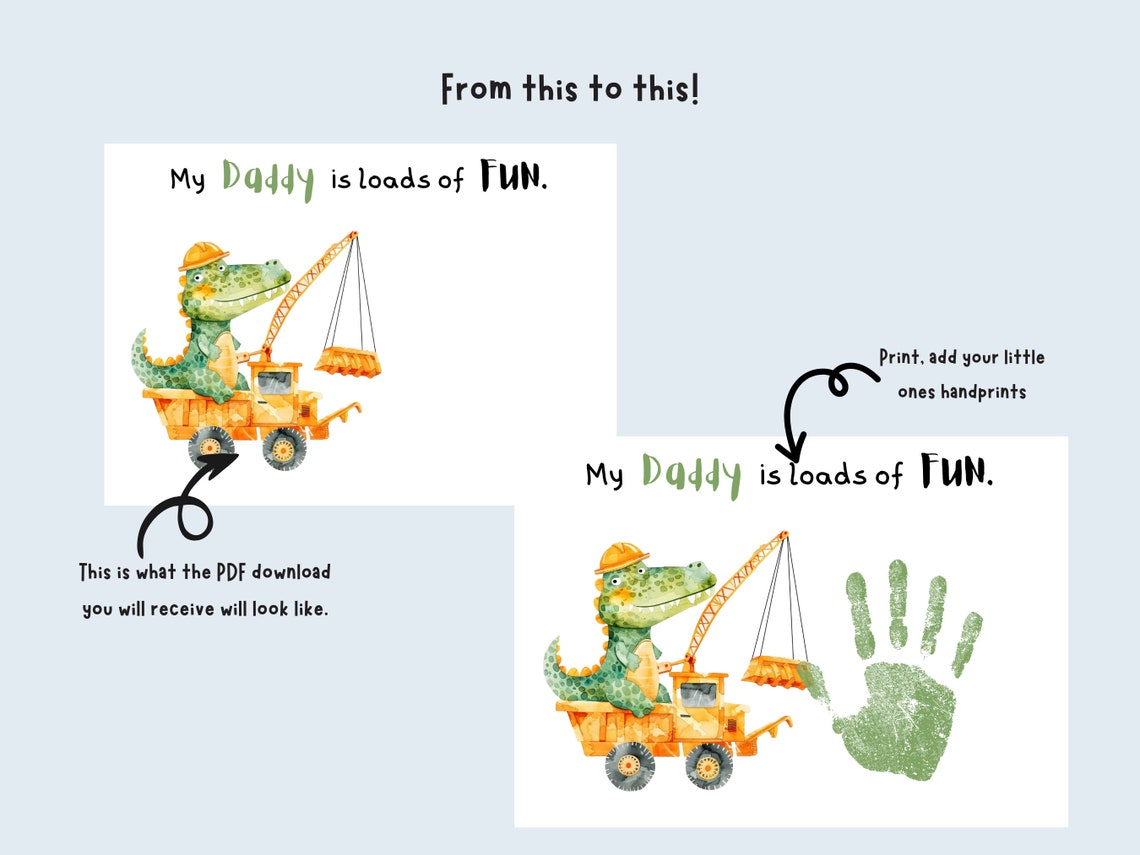 From this to this!

My Daddy is loads of FUN.

This is what the PDF download you will receive will look like.

Print, add your little ones handprints

My Daddy is loads of FUN.