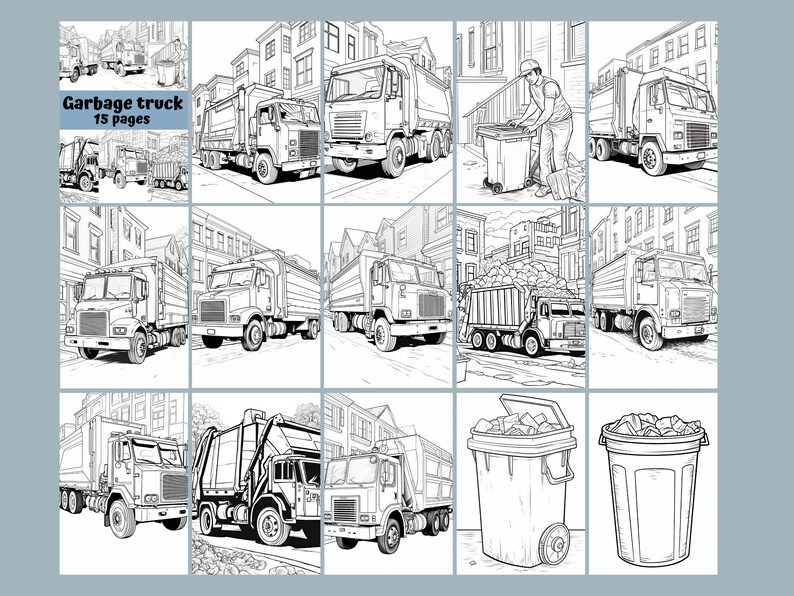 Garbage truck
15 pages