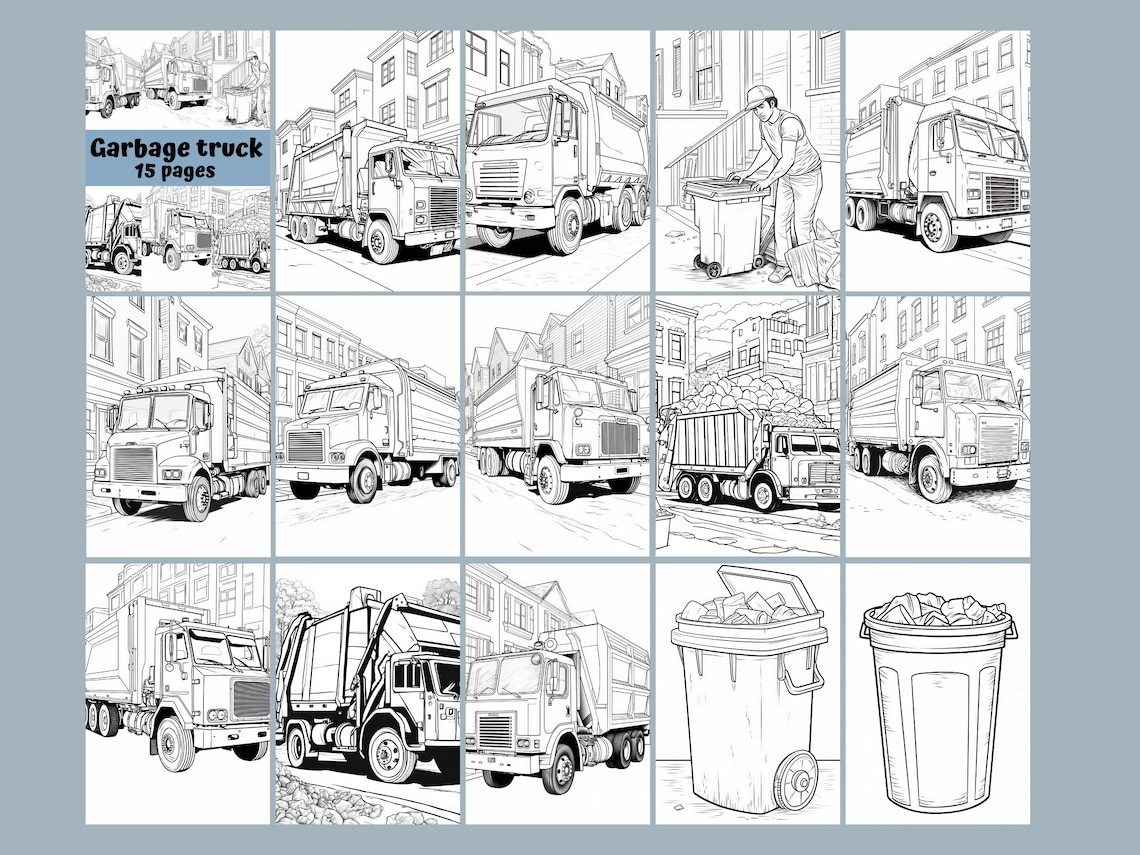 Garbage truck
15 pages