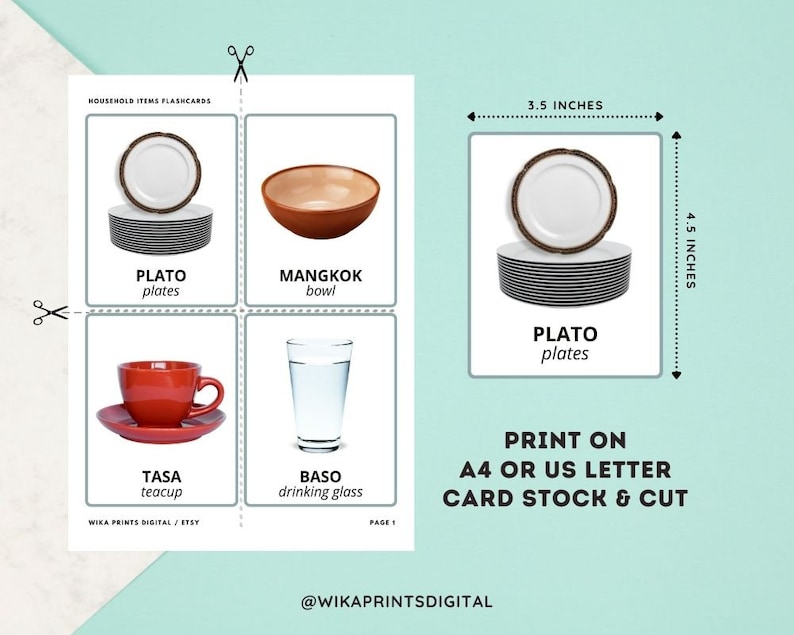 HOUSEHOLD ITEMS FLASHCARDS

PLATO
plates

MANGKOK
bowl

TASA
teacup

BASO
drinking glass

WIKA PRINTS DIGITAL / ETSY

PAGE 1

3.5 INCHES

4.5 INCHES

PLATO
plates

PRINT ON
A4 OR US LETTER
CARD STOCK & CUT

@WIKAPRINTSDIGITAL