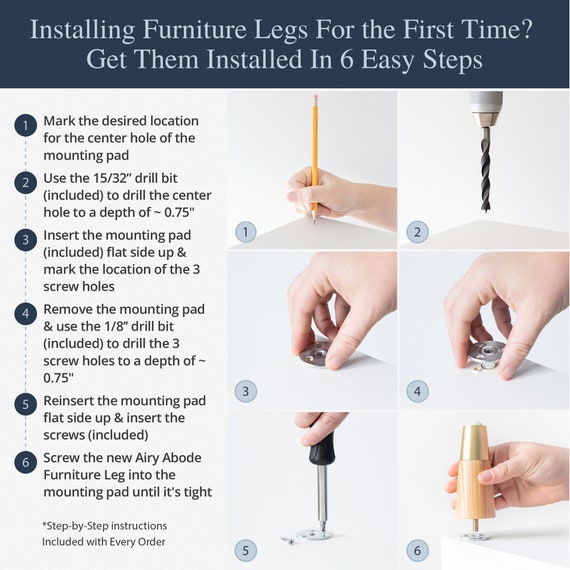 Installing Furniture Legs For the First Time?
Get Them Installed In 6 Easy Steps

1 Mark the desired location for the center hole of the mounting pad

2 Use the 15/32" drill bit (included) to drill the center hole to a depth of ~ 0.75"

3 Insert the mounting pad (included) flat side up & mark the location of the 3 screw holes

4 Remove the mounting pad & use the 1/8" drill bit (included) to drill the 3 screw holes to a depth of ~ 0.75"

5 Reinsert the mounting pad flat side up & insert the screws (included)

6 Screw the new Airy Abode Furniture Leg into the mounting pad until it's tight

*Step-by-Step instructions Included with Every Order

1

2

3

4

5

6