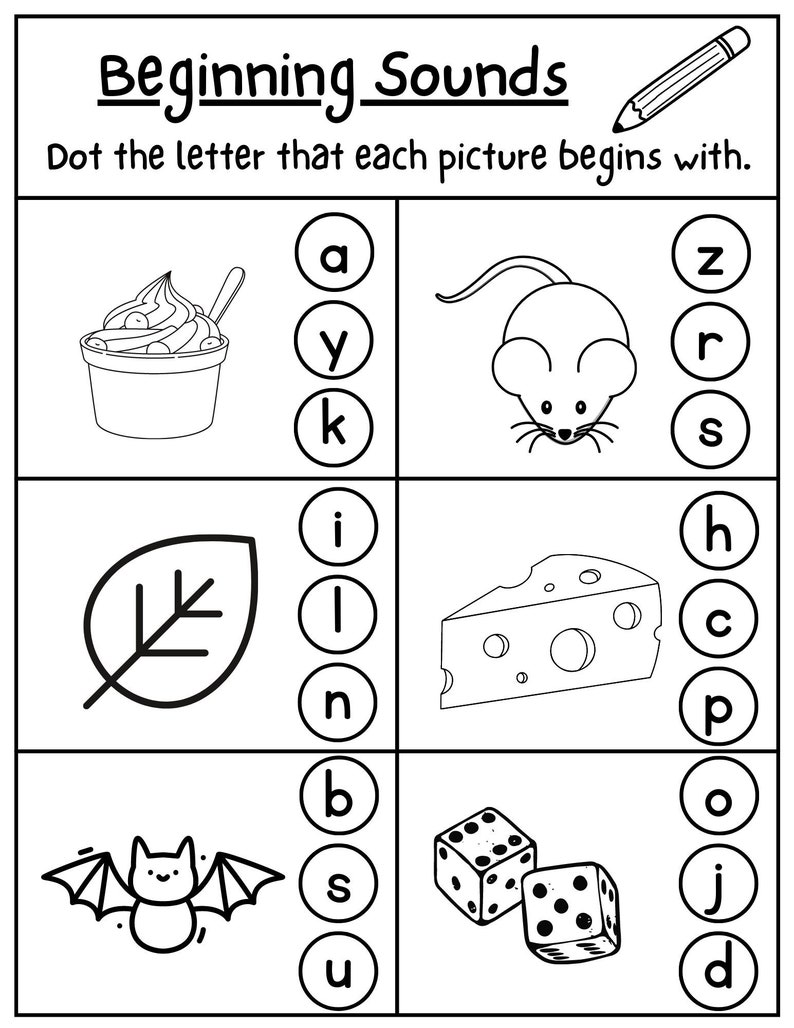 Beginning Sounds

Dot the letter that each picture begins with.

a
y
k

z
r
s

i
l
n

h
c
p

b
s
u

o
j
d