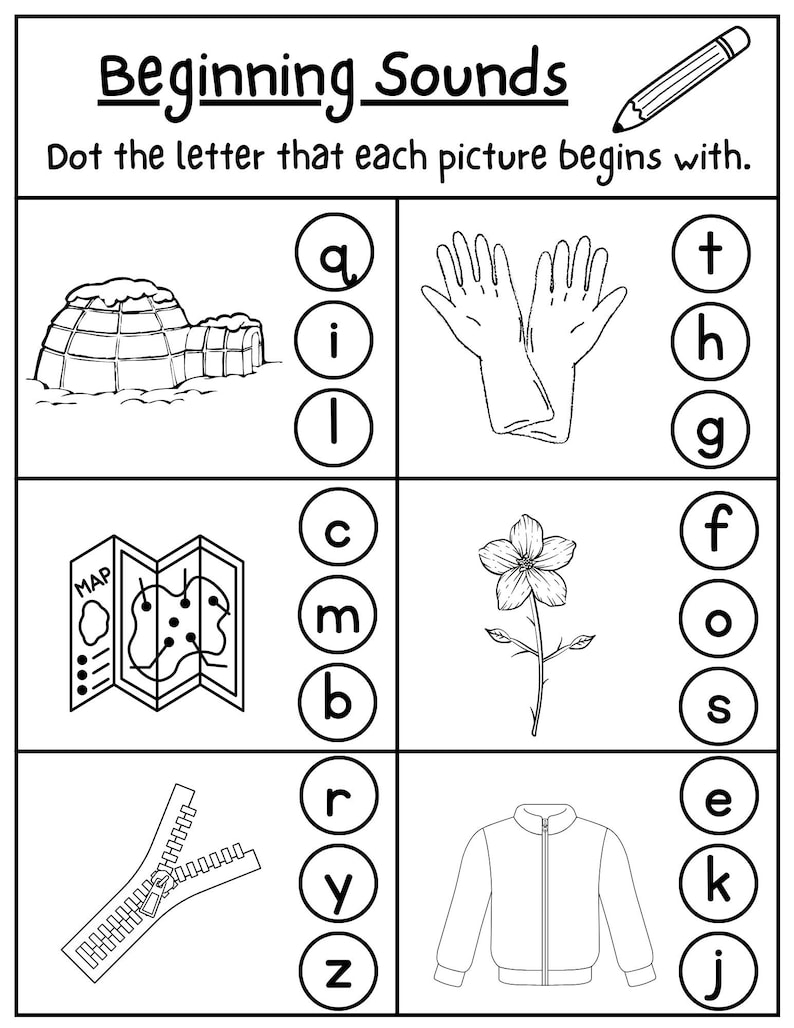 Beginning Sounds

Dot the letter that each picture begins with.

q
i
l

t
h
g

MAP

c
m
b

f
o
s

r
y
z

e
k
j