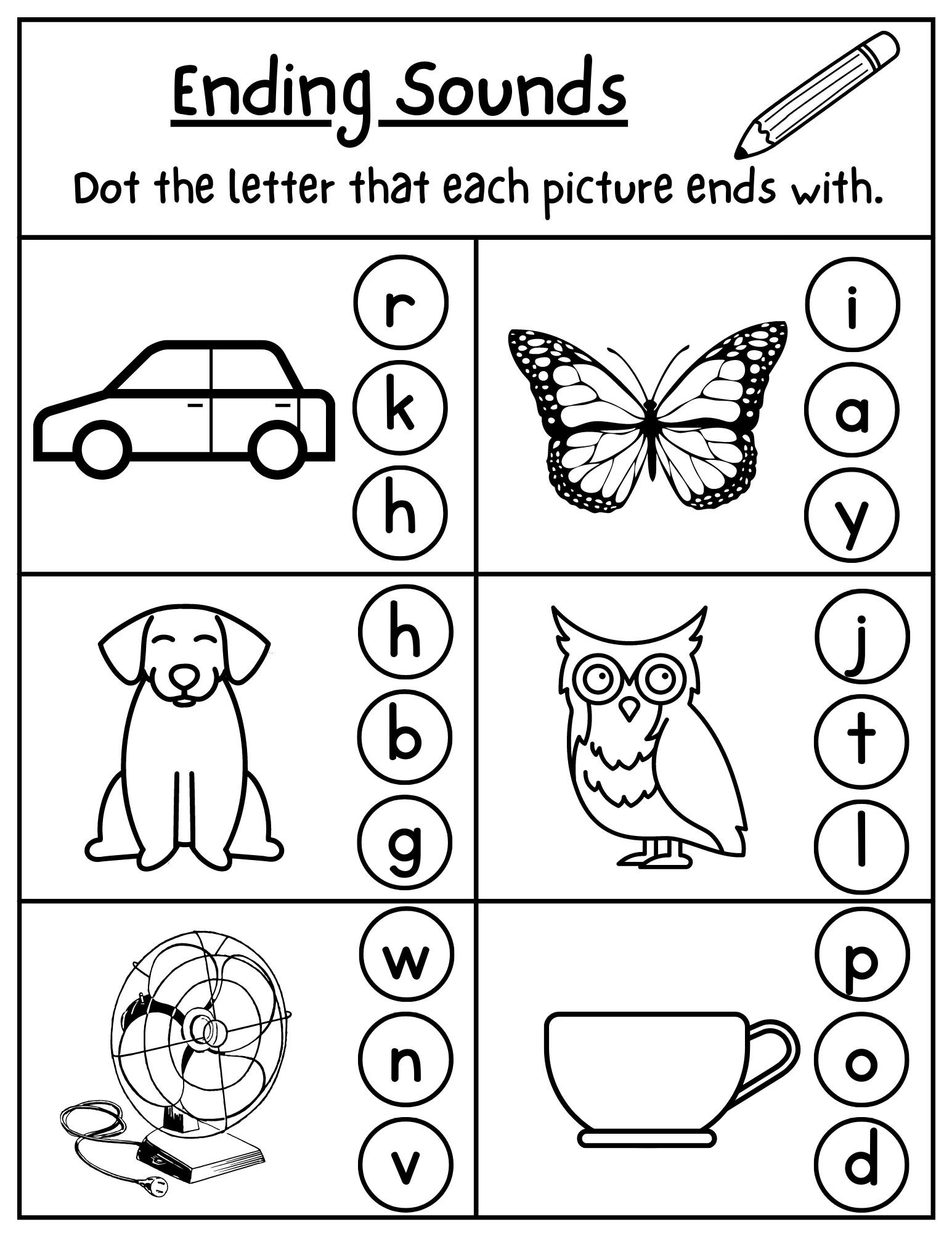 Ending Sounds

Dot the letter that each picture ends with.

r
k
h

i
a
y

h
b
g

j
t
l

w
n
v

p
o
d