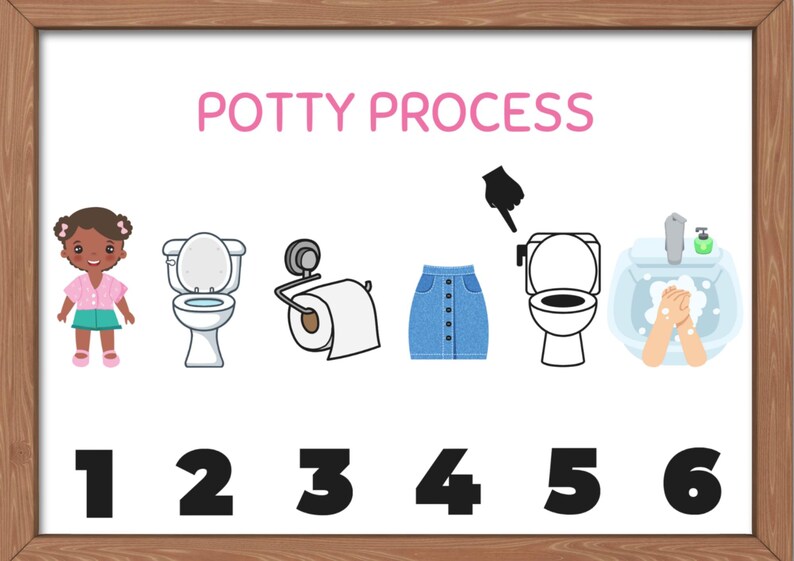 POTTY PROCESS

1 2 3 4 5 6