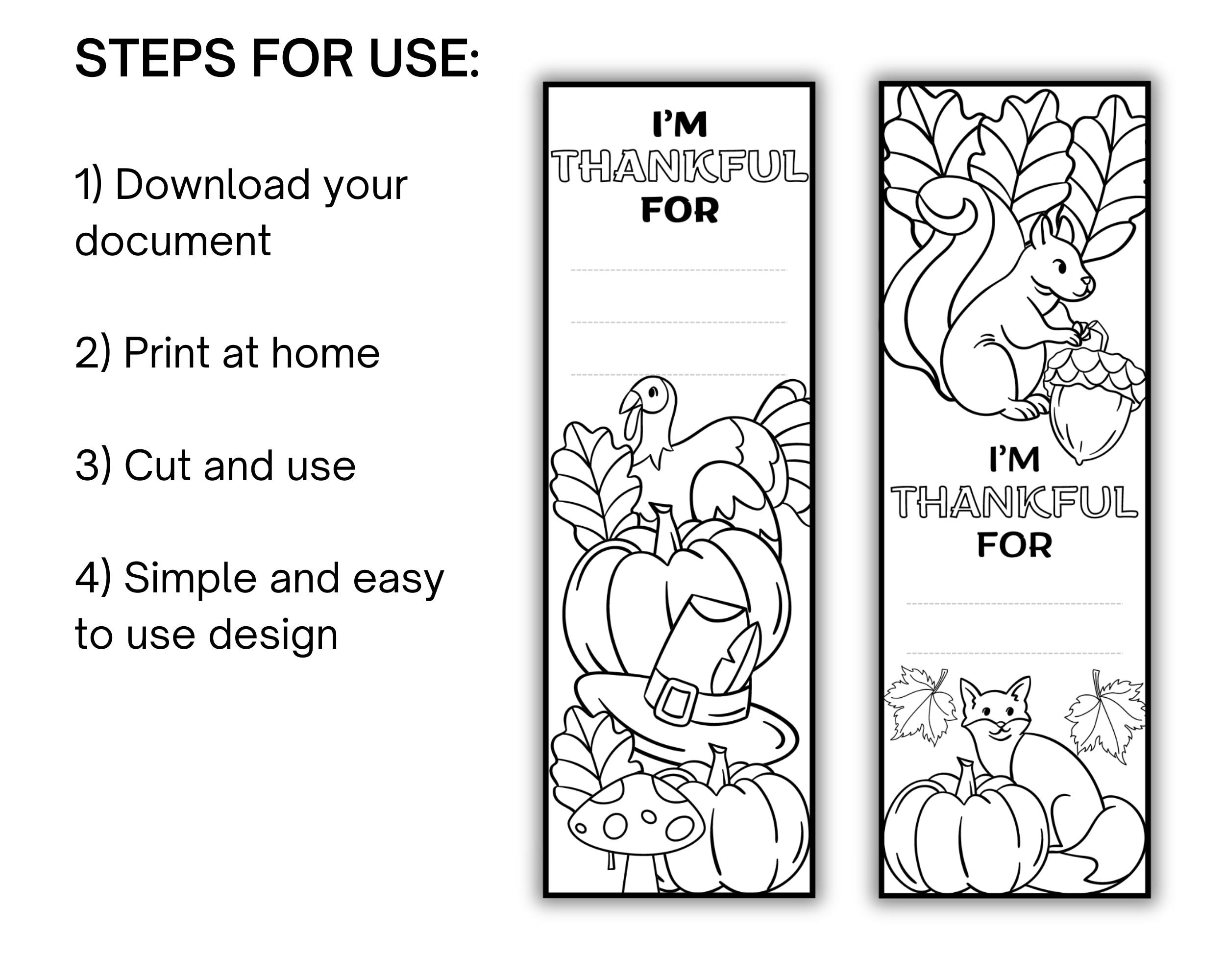 STEPS FOR USE:

1) Download your document

2) Print at home

3) Cut and use

4) Simple and easy to use design

I'M THANKFUL FOR

I'M THANKFUL FOR