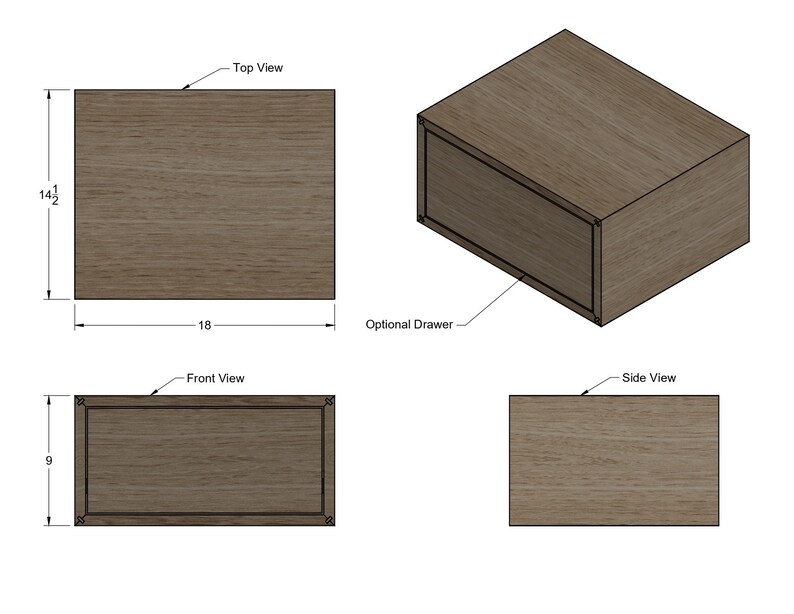 Top View

$14\frac{1}{2}$

18

Optional Drawer

Front View

9

Side View