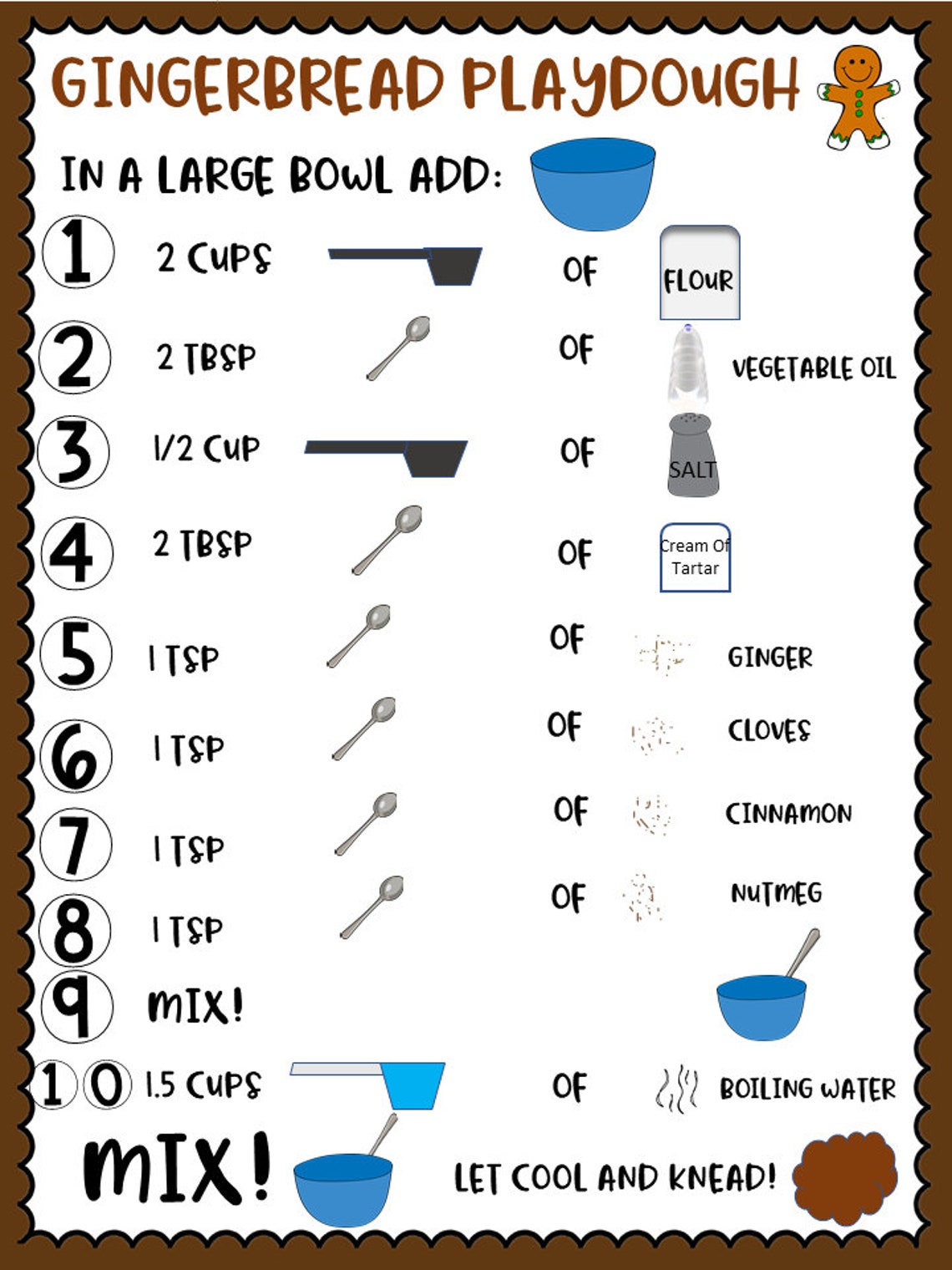 GINGERBREAD PLAYDOUGH

IN A LARGE BOWL ADD:

1 2 CUPS OF FLOUR

2 2 TBSP OF VEGETABLE OIL

3 1/2 CUP OF SALT

4 2 TBSP OF Cream Of Tartar

5 1 TSP OF GINGER

6 1 TSP OF CLOVES

7 1 TSP OF CINNAMON

8 1 TSP OF NUTMEG

9 MIX!

10 1.5 CUPS OF BOILING WATER

MIX!

LET COOL AND KNEAD!