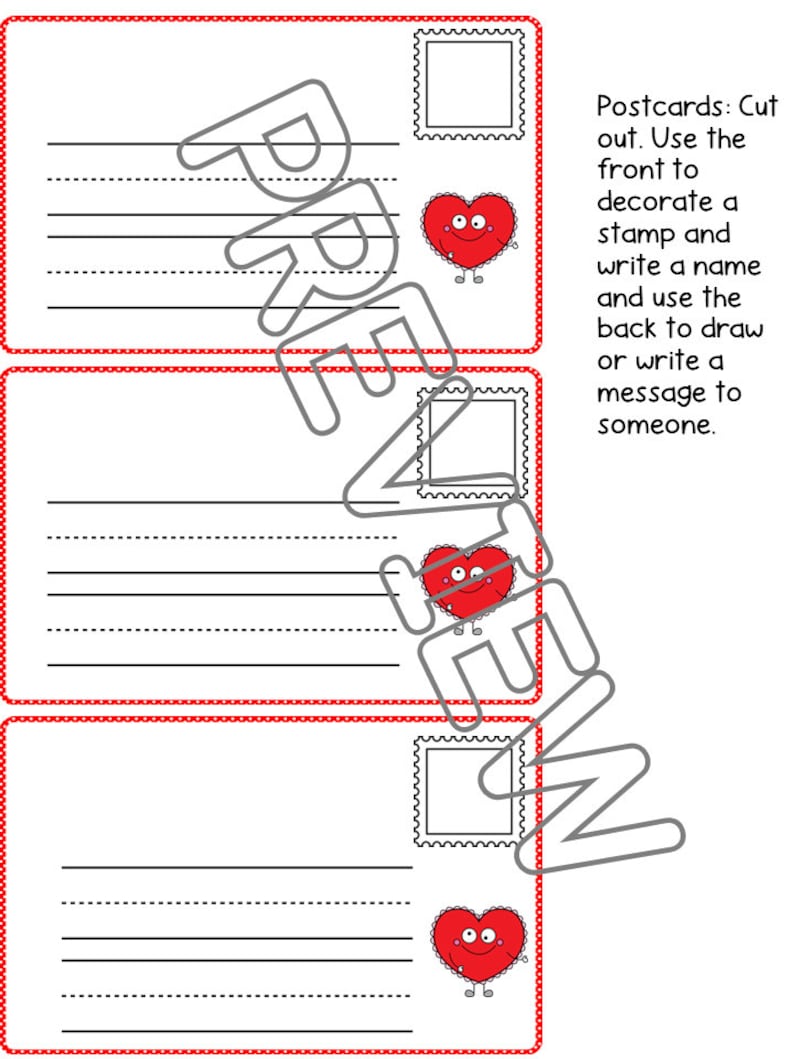 PREVIEW

Postcards: Cut out. Use the front to decorate a stamp and write a name and use the back to draw or write a message to someone.