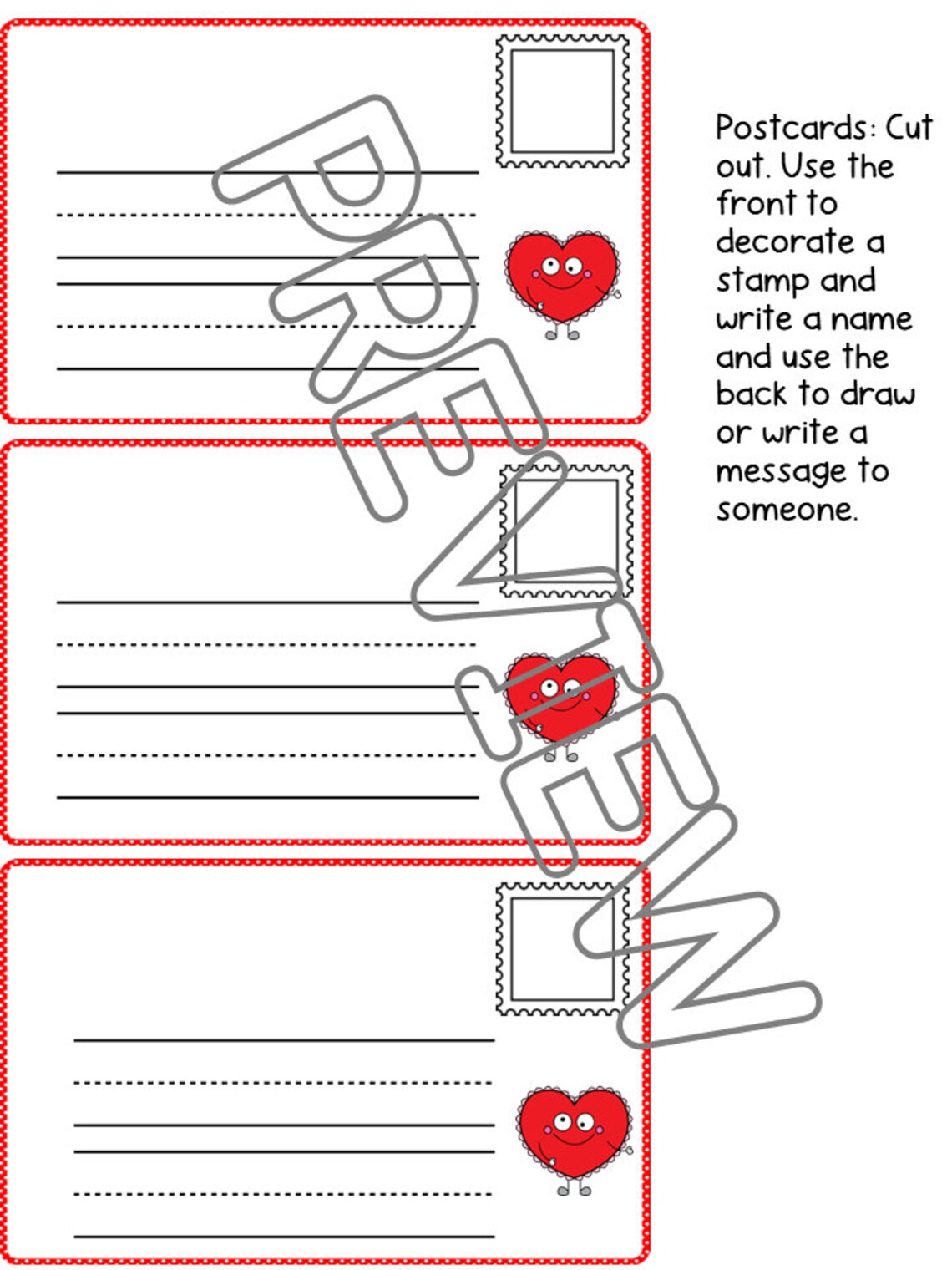 PREVIEW

Postcards: Cut out. Use the front to decorate a stamp and write a name and use the back to draw or write a message to someone.