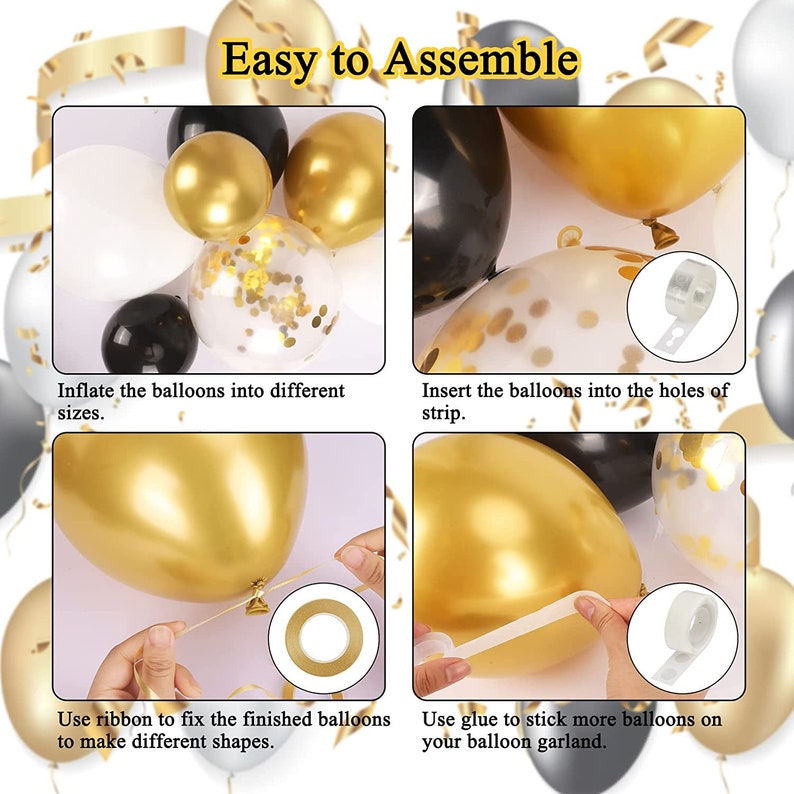 Easy to Assemble

Inflate the balloons into different sizes.

Insert the balloons into the holes of strip.

Use ribbon to fix the finished balloons to make different shapes.

Use glue to stick more balloons on your balloon garland.