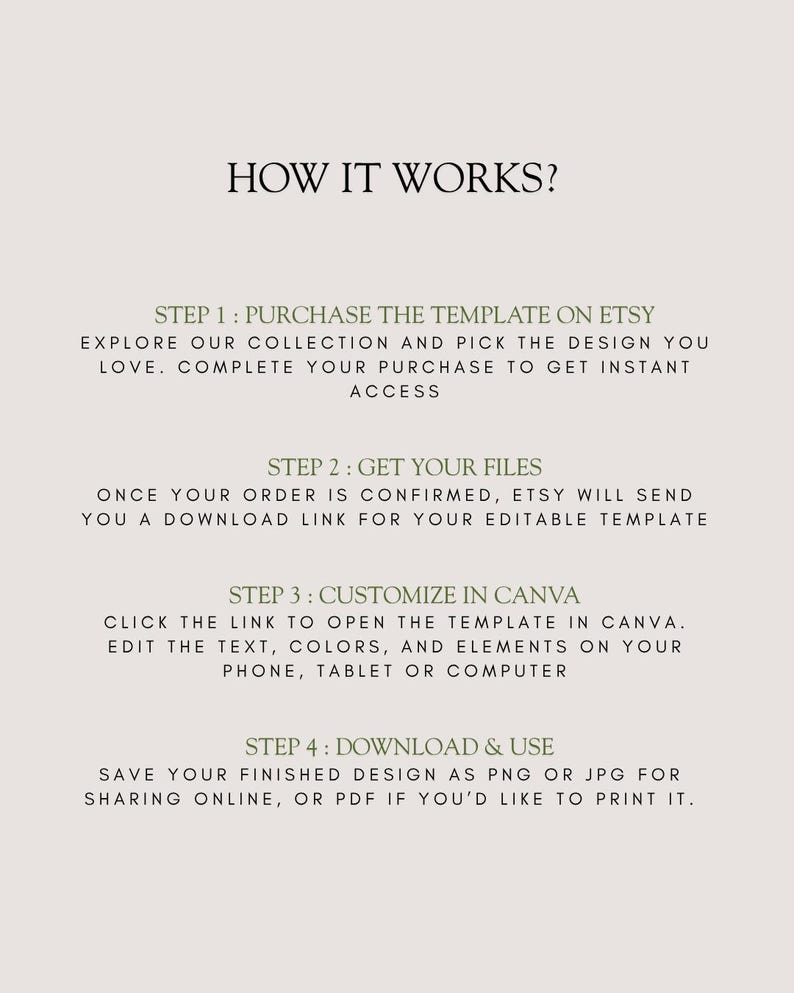 HOW IT WORKS?

STEP 1 : PURCHASE THE TEMPLATE ON ETSY
EXPLORE OUR COLLECTION AND PICK THE DESIGN YOU LOVE. COMPLETE YOUR PURCHASE TO GET INSTANT ACCESS

STEP 2 : GET YOUR FILES
ONCE YOUR ORDER IS CONFIRMED, ETSY WILL SEND YOU A DOWNLOAD LINK FOR YOUR EDITABLE TEMPLATE

STEP 3 : CUSTOMIZE IN CANVA
CLICK THE LINK TO OPEN THE TEMPLATE IN CANVA. EDIT THE TEXT, COLORS, AND ELEMENTS ON YOUR PHONE, TABLET OR COMPUTER

STEP 4 : DOWNLOAD & USE
SAVE YOUR FINISHED DESIGN AS PNG OR JPG FOR SHARING ONLINE, OR PDF IF YOU'D LIKE TO PRINT IT.