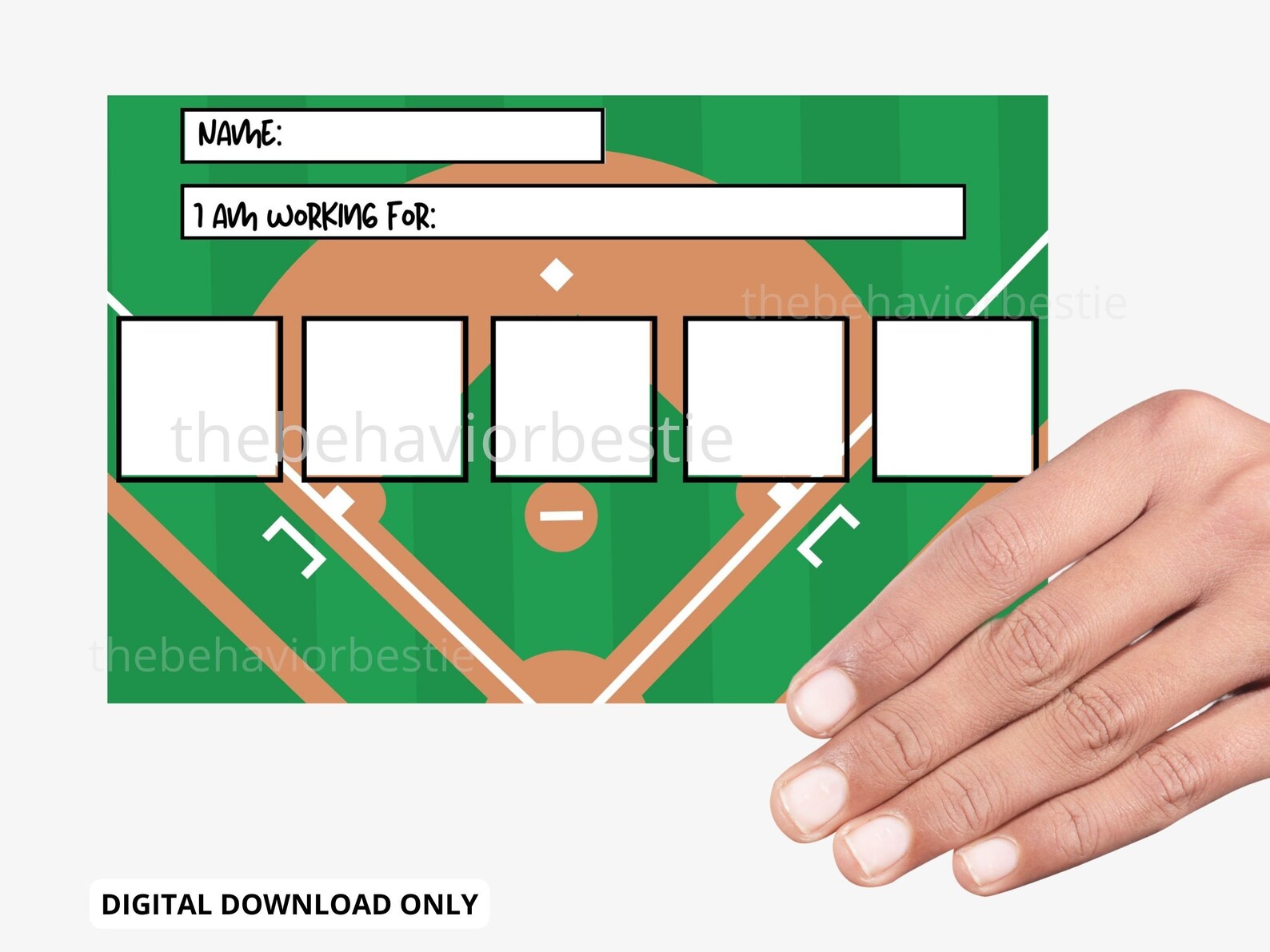 NAME:

I AM WORKING FOR:

thebehaviorbestie

thebehaviorbestie

thebehaviorbestie

DIGITAL DOWNLOAD ONLY