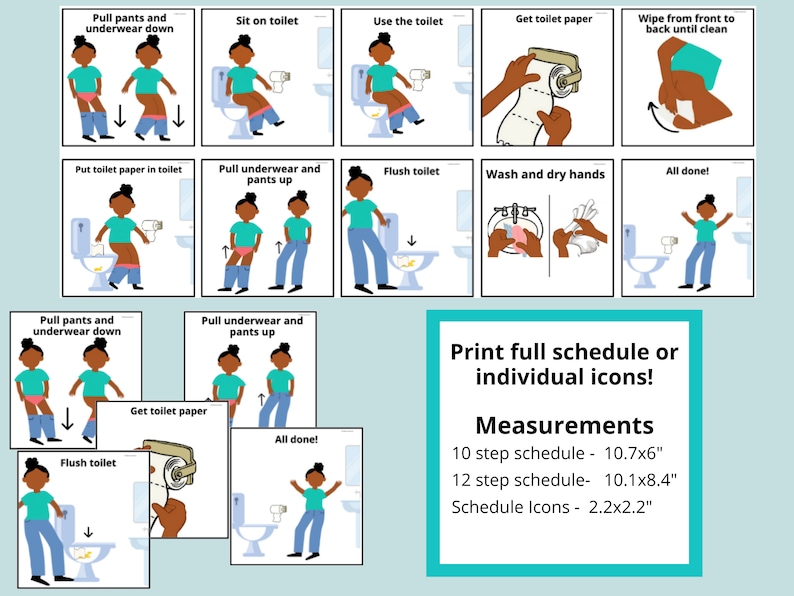 Pull pants and underwear down

Sit on toilet

Use the toilet

Get toilet paper

Wipe from front to back until clean

Put toilet paper in toilet

Pull underwear and pants up

Flush toilet

Wash and dry hands

All done!

Pull pants and underwear down

Pull underwear and pants up

Get toilet paper

Flush toilet

All done!

Print full schedule or individual icons!

Measurements

10 step schedule - 10.7x6"

12 step schedule- 10.1x8.4"

Schedule Icons - 2.2x2.2"