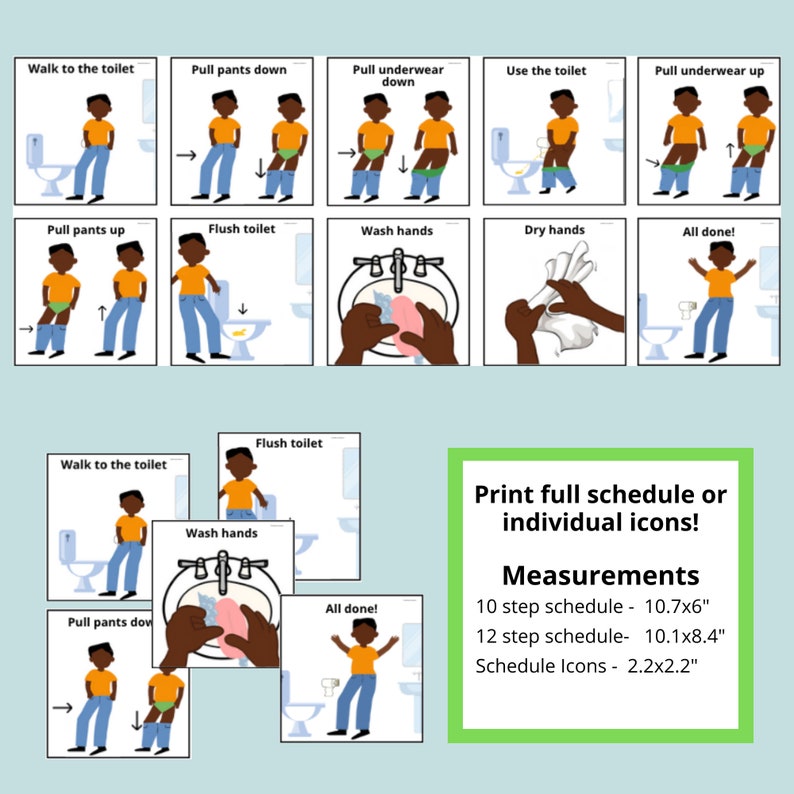 Walk to the toilet

Pull pants down

Pull underwear down

Use the toilet

Pull underwear up

Pull pants up

Flush toilet

Wash hands

Dry hands

All done!

Walk to the toilet

Flush toilet

Wash hands

Pull pants dow

All done!

Print full schedule or individual icons!

Measurements

10 step schedule - 10.7x6"

12 step schedule- 10.1x8.4"

Schedule Icons - 2.2x2.2"