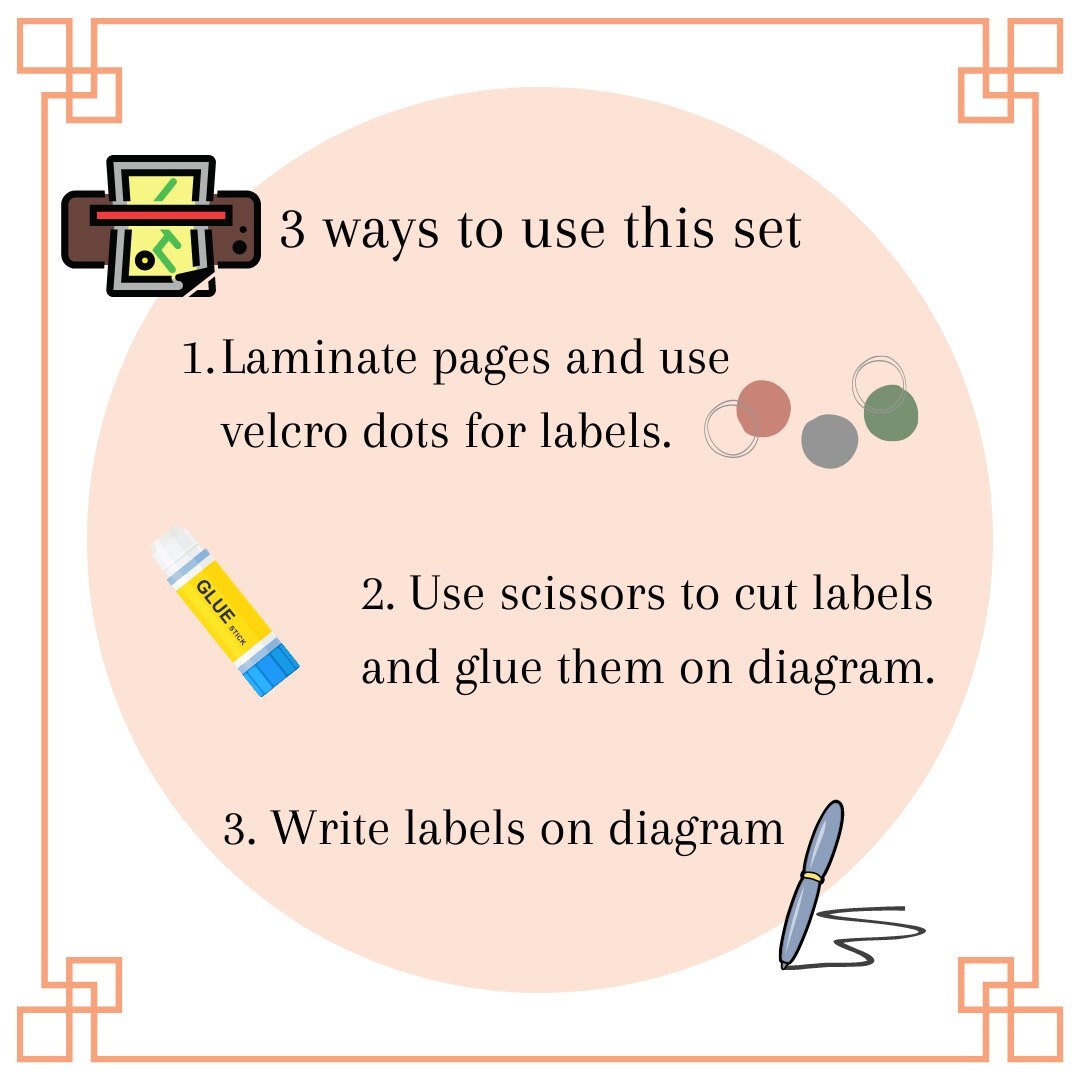 3 ways to use this set

1. Laminate pages and use velcro dots for labels.

GLUE STICK

2. Use scissors to cut labels and glue them on diagram.

3. Write labels on diagram