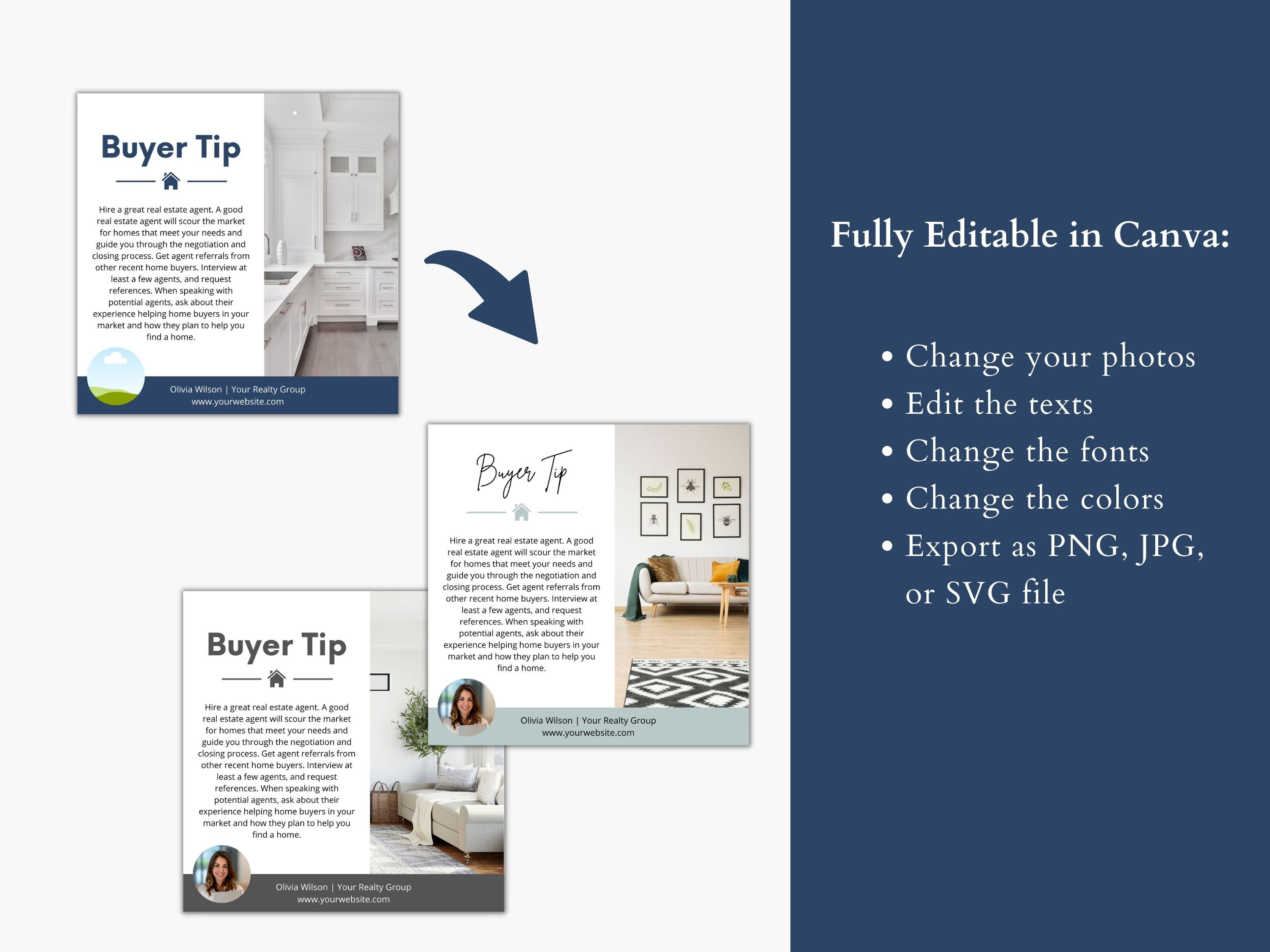 Buyer Tip

Hire a great real estate agent. A good real estate agent will scour the market for homes that meet your needs and guide you through the negotiation and closing process. Get agent referrals from other recent home buyers. Interview at least a few agents, and request references. When speaking with potential agents, ask about their experience helping home buyers in your market and how they plan to help you find a home.

Olivia Wilson | Your Realty Group
www.yourwebsite.com

Buyer Tip

Hire a great real estate agent. A good real estate agent will scour the market for homes that meet your needs and guide you through the negotiation and closing process. Get agent referrals from other recent home buyers. Interview at least a few agents, and request references. When speaking with potential agents, ask about their experience helping home buyers in your market and how they plan to help you find a home.

Olivia Wilson | Your Realty Group
www.yourwebsite.com

Buyer Tip

Hire a great real estate agent. A good real estate agent will scour the market for homes that meet your needs and guide you through the negotiation and closing process. Get agent referrals from other recent home buyers. Interview at least a few agents, and request references. When speaking with potential agents, ask about their experience helping home buyers in your market and how they plan to help you find a home.

Olivia Wilson | Your Realty Group
www.yourwebsite.com

Fully Editable in Canva:

• Change your photos
• Edit the texts
• Change the fonts
• Change the colors
• Export as PNG, JPG, or SVG file