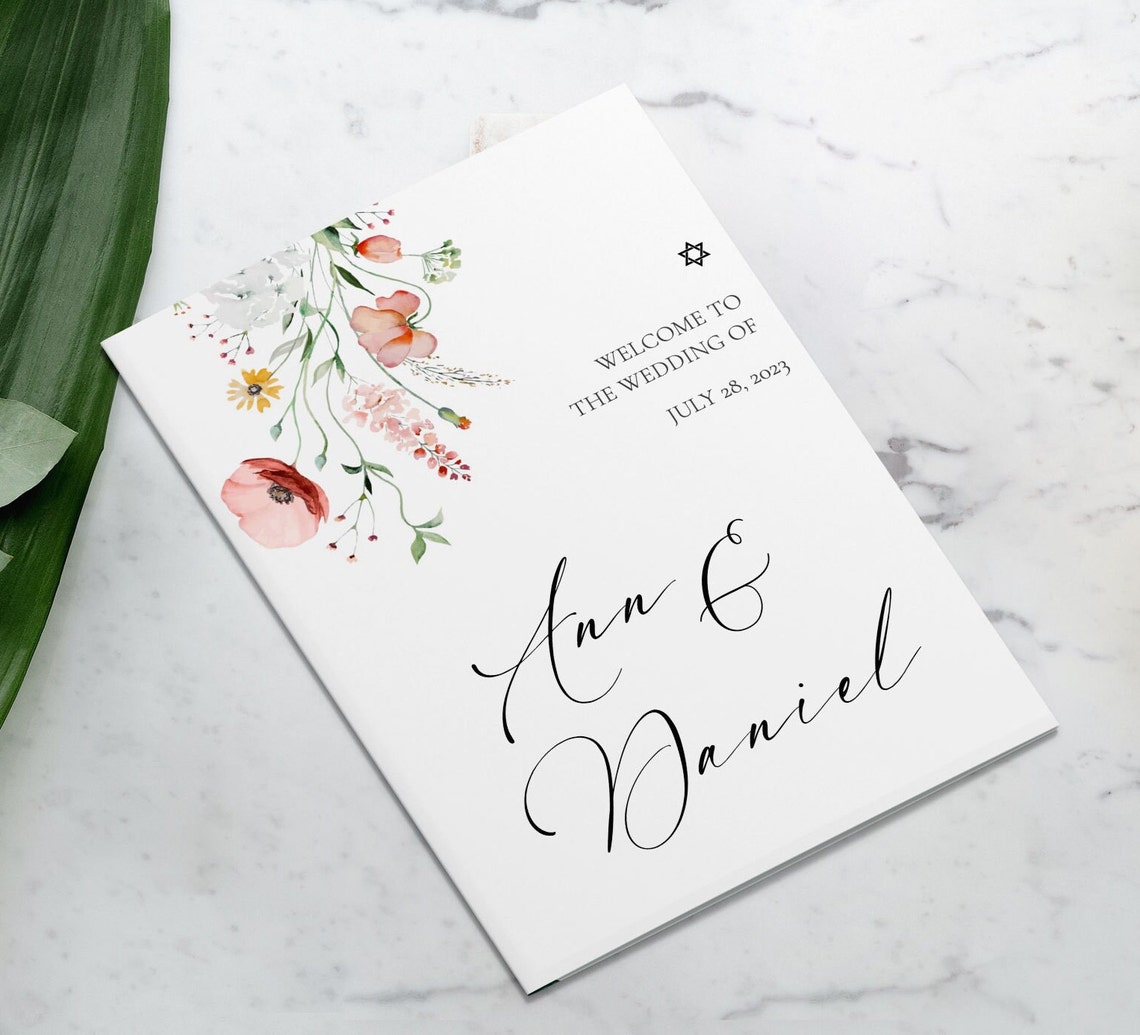 WELCOME TO
THE WEDDING OF
JULY 28, 2023

Ann &
Daniel