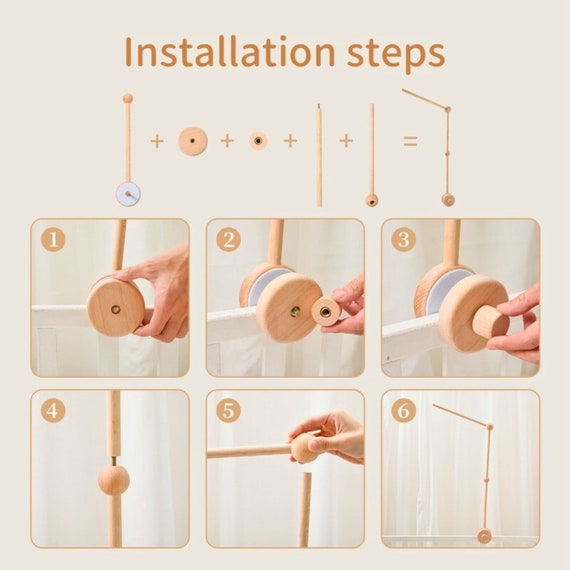 Installation steps

+ + + + =

1

2

3

4

5

6