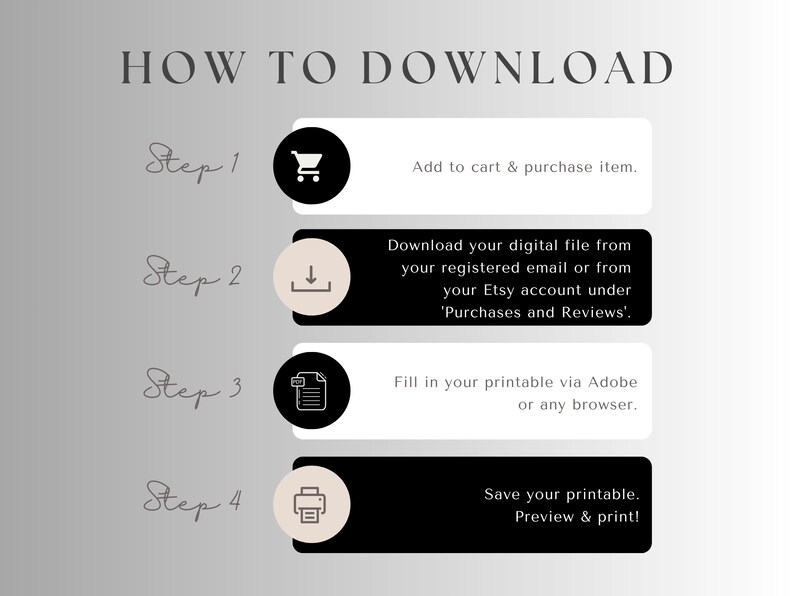 HOW TO DOWNLOAD

Step 1

Add to cart & purchase item.

Step 2

Download your digital file from your registered email or from your Etsy account under 'Purchases and Reviews'.

Step 3

PDF

Fill in your printable via Adobe or any browser.

Step 4

Save your printable. Preview & print!