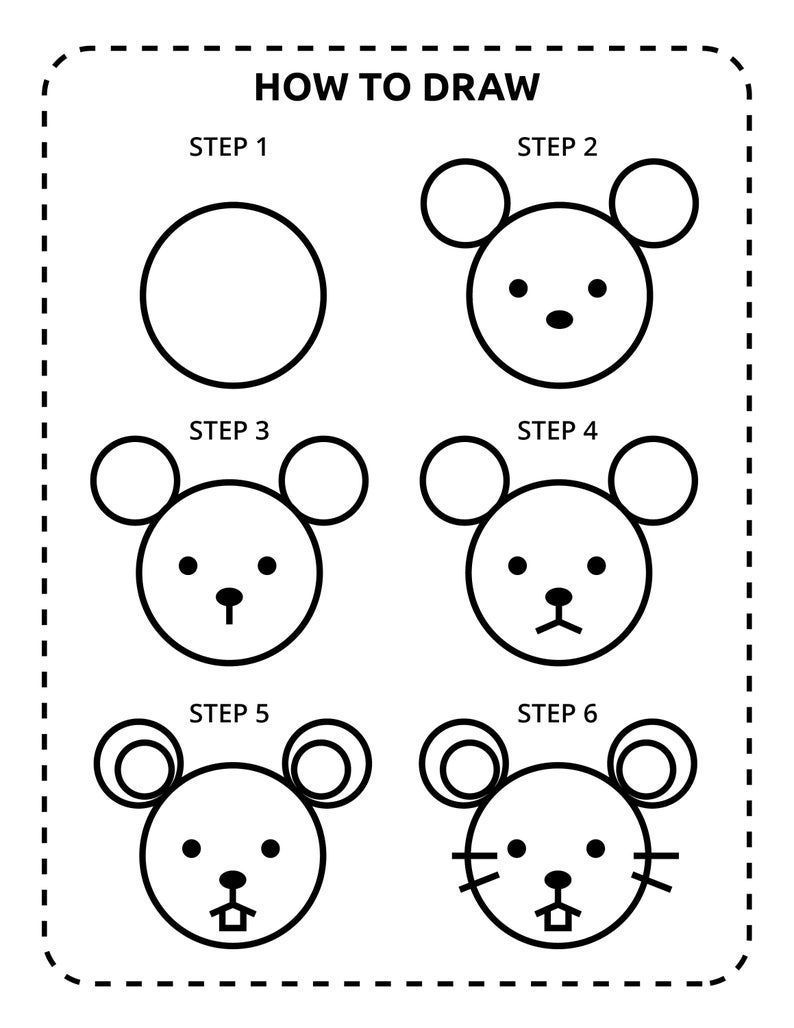 HOW TO DRAW

STEP 1

STEP 2

STEP 3

STEP 4

STEP 5

STEP 6