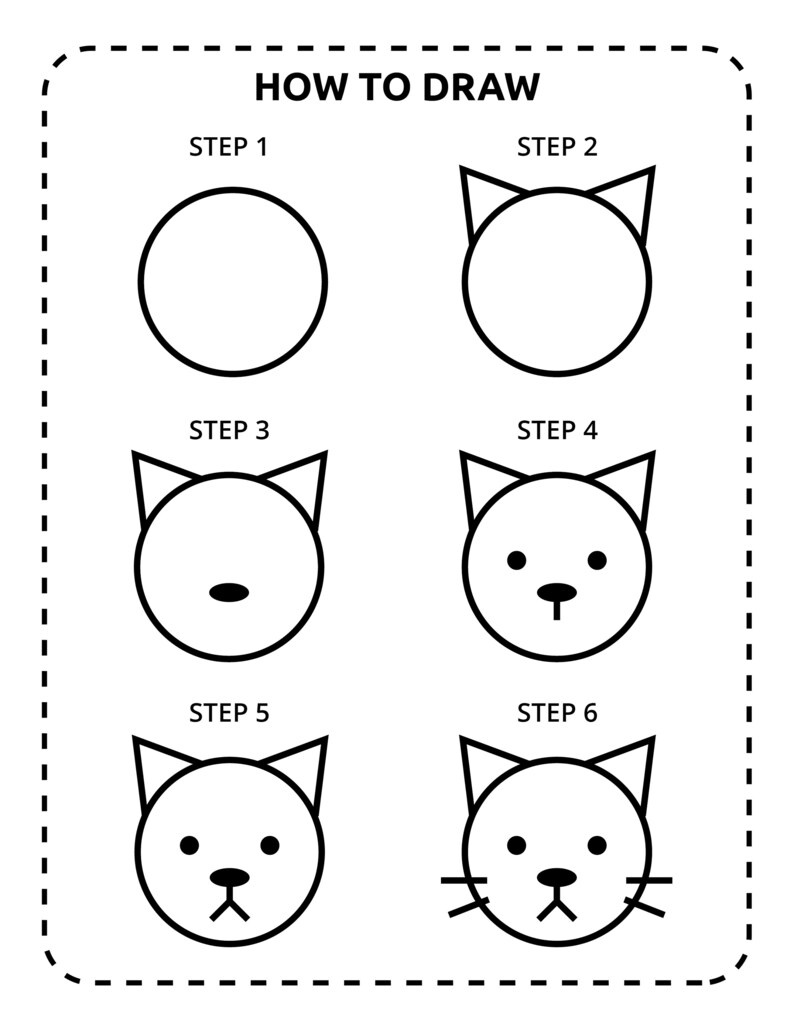 HOW TO DRAW

STEP 1

STEP 2

STEP 3

STEP 4

STEP 5

STEP 6