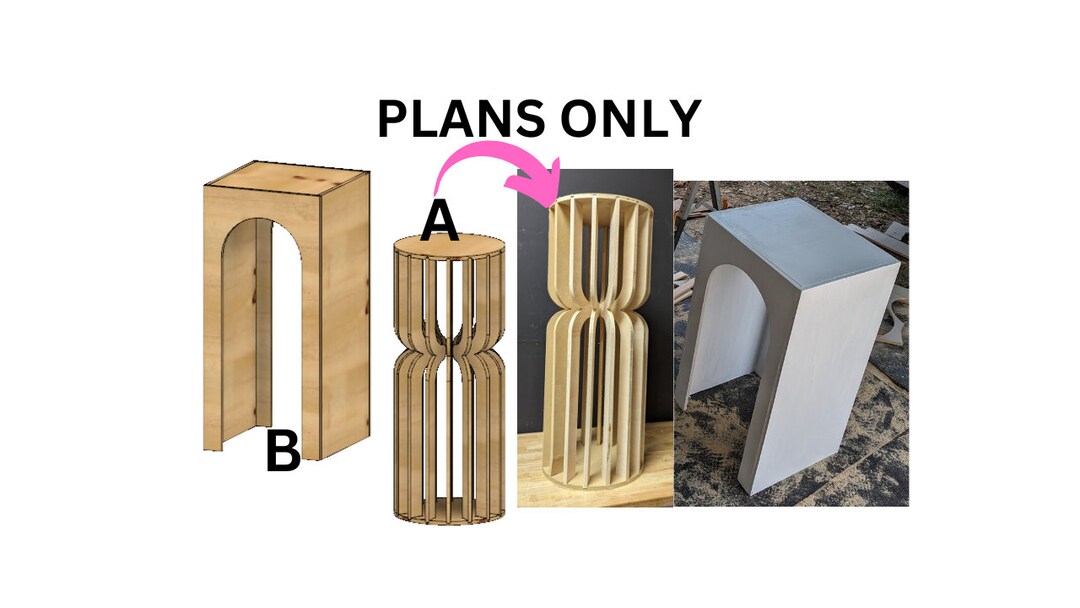 PLANS ONLY

A

B