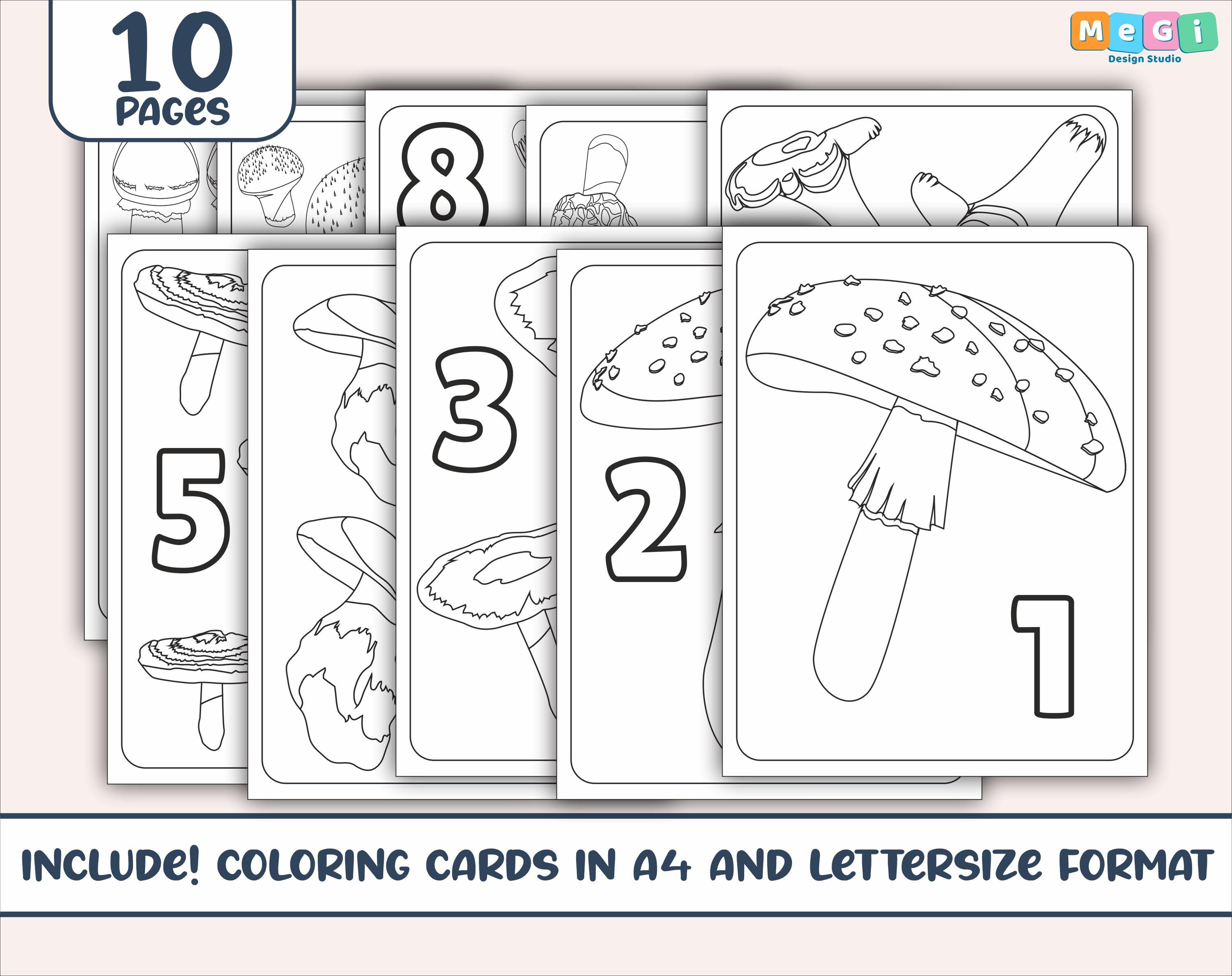 10
PAGES

MeGi
Design Studio

8

5

3

2

1

INCLUDE! COLORING CARDS IN A4 AND LETTERSIZE FORMAT