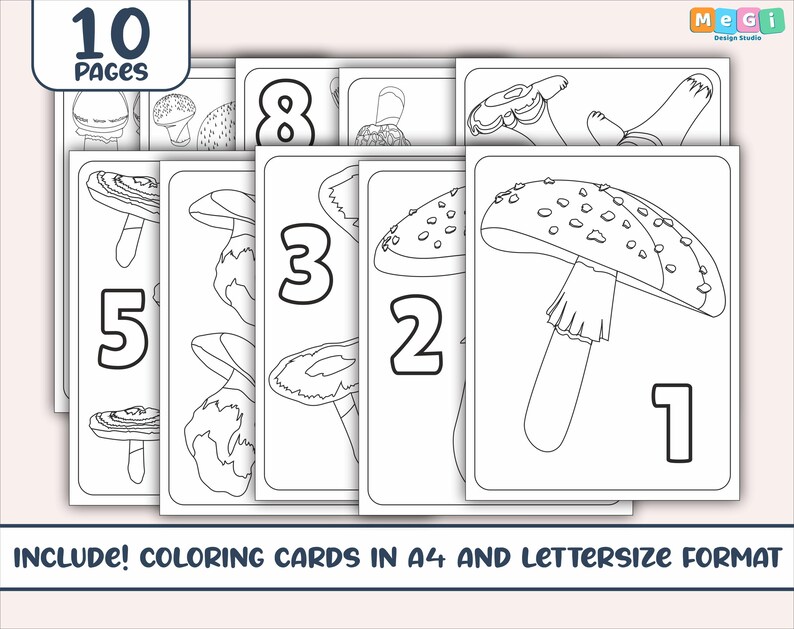 10 PAGES

MeGi Design Studio

8

5

3

2

1

INCLUDE! COLORING CARDS IN A4 AND LETTERSIZE FORMAT