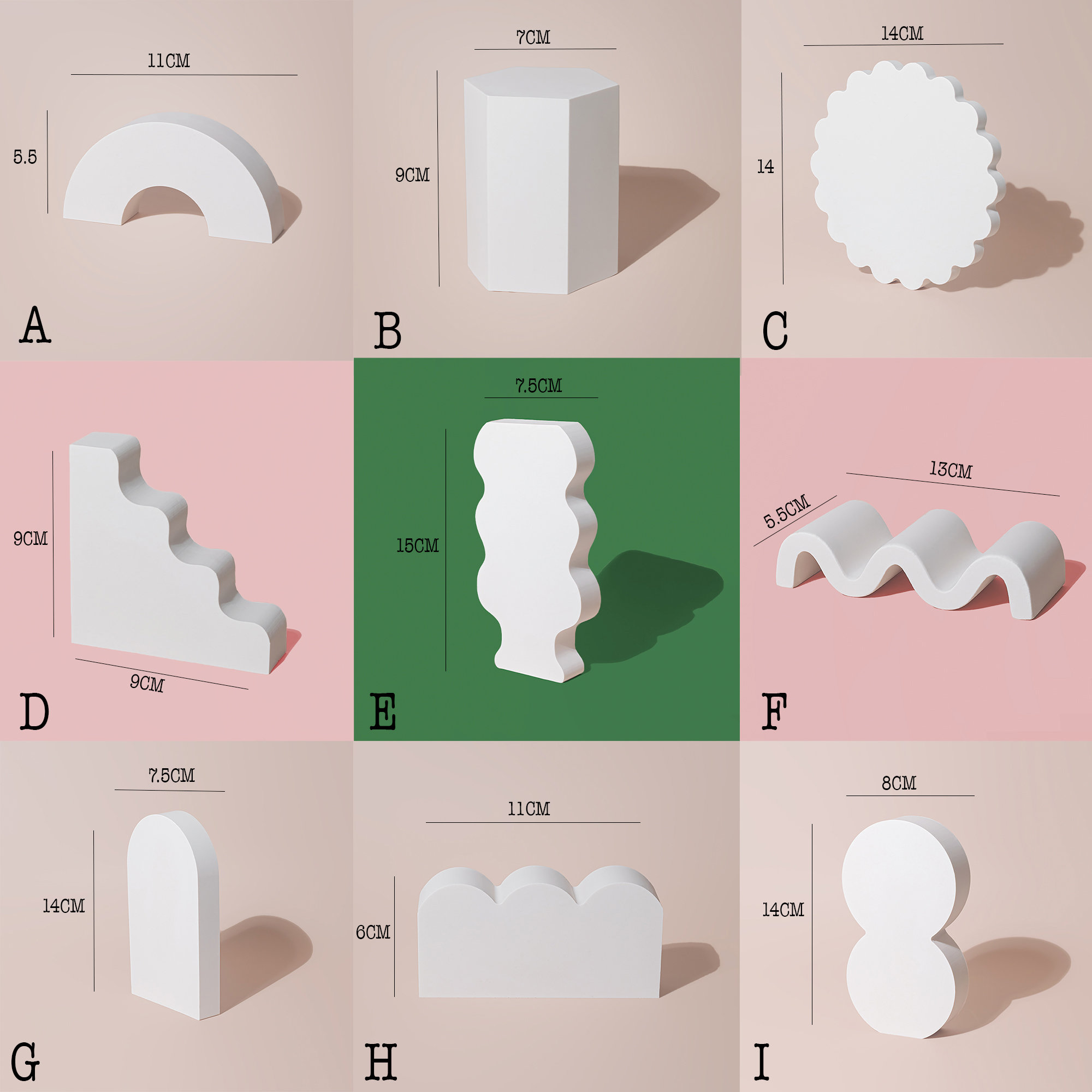 11CM
5.5
A

7CM
9CM
B

14CM
14
C

9CM
9CM
D

7.5CM
15CM
E

13CM
5.5CM
F

7.5CM
14CM
G

11CM
6CM
H

8CM
14CM
I