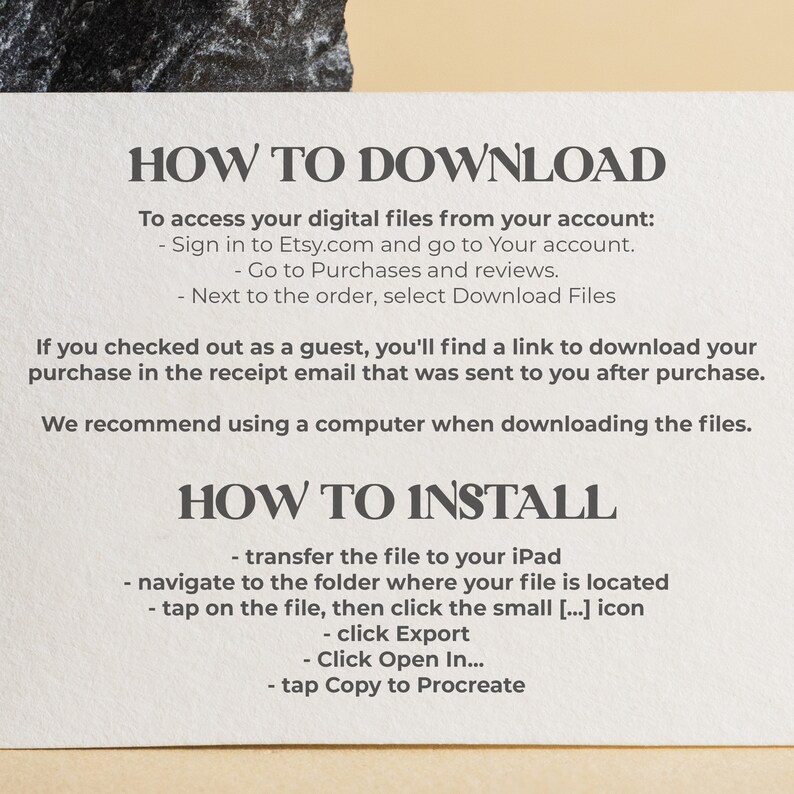 HOW TO DOWNLOAD

To access your digital files from your account:
- Sign in to Etsy.com and go to Your account.
- Go to Purchases and reviews.
- Next to the order, select Download Files

If you checked out as a guest, you'll find a link to download your purchase in the receipt email that was sent to you after purchase.

We recommend using a computer when downloading the files.

HOW TO INSTALL

- transfer the file to your iPad
- navigate to the folder where your file is located
- tap on the file, then click the small [...] icon
- click Export
- Click Open In...
- tap Copy to Procreate