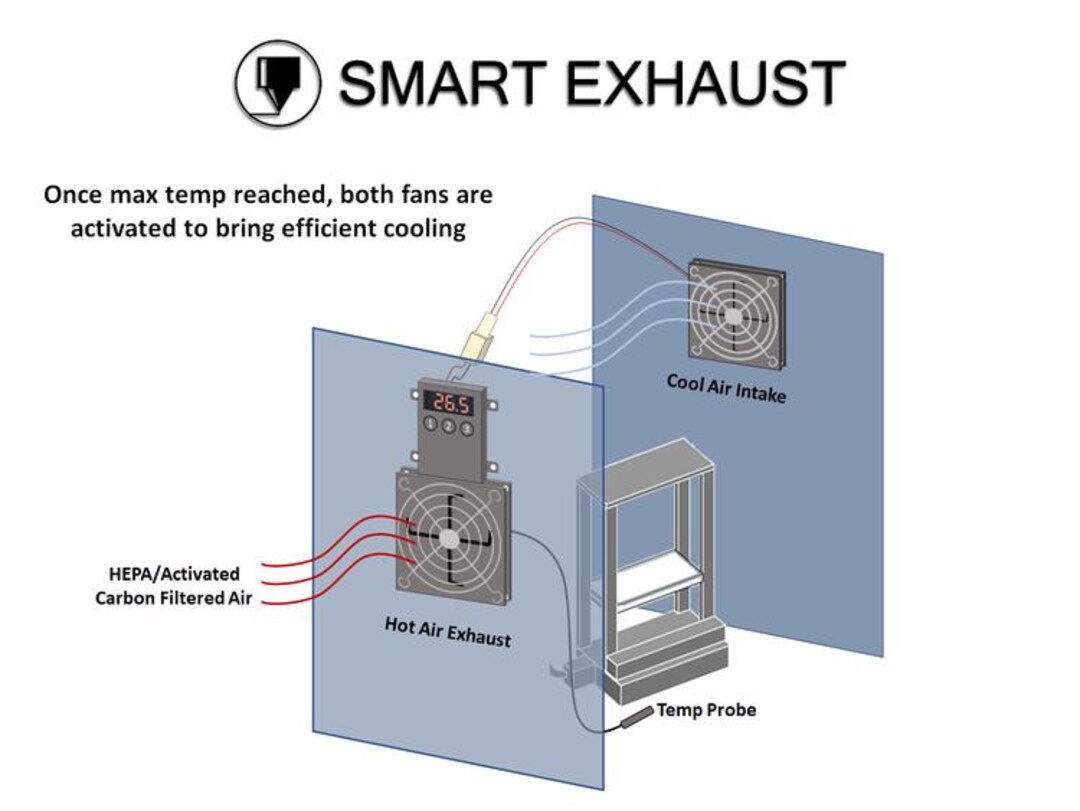 SMART EXHAUST

Once max temp reached, both fans are activated to bring efficient cooling

Cool Air Intake

26.5

1 2 3

HEPA/Activated Carbon Filtered Air

Hot Air Exhaust

Temp Probe