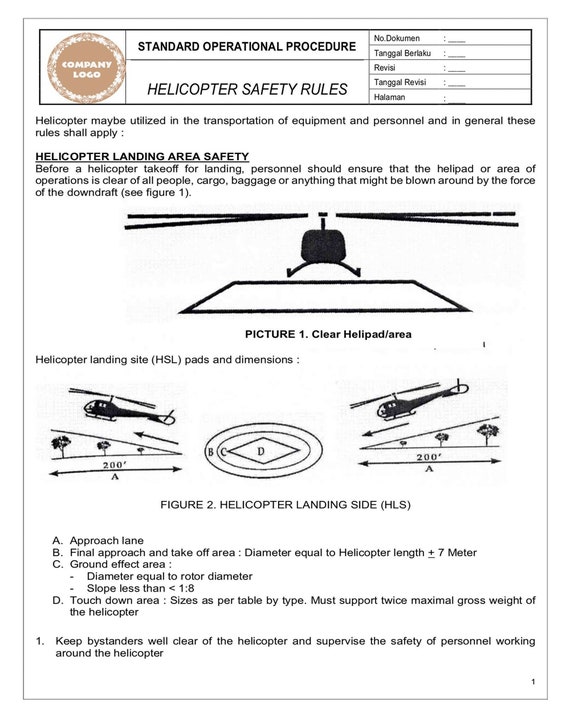 COMPANY LOGO

STANDARD OPERATIONAL PROCEDURE

HELICOPTER SAFETY RULES

| No.Dokumen | : ____ |
|---|---|
| Tanggal Berlaku | : ____ |
| Revisi | : ____ |
| Tanggal Revisi | : ____ |
| Halaman | : ____ |

Helicopter maybe utilized in the transportation of equipment and personnel and in general these rules shall apply :

HELICOPTER LANDING AREA SAFETY
Before a helicopter takeoff for landing, personnel should ensure that the helipad or area of operations is clear of all people, cargo, baggage or anything that might be blown around by the force of the downdraft (see figure 1).

PICTURE 1. Clear Helipad/area

Helicopter landing site (HSL) pads and dimensions :

200'
A
B C D
200'
A

FIGURE 2. HELICOPTER LANDING SIDE (HLS)

A. Approach lane
B. Final approach and take off area : Diameter equal to Helicopter length $\pm$ 7 Meter
C. Ground effect area :
- Diameter equal to rotor diameter
- Slope less than < 1:8
D. Touch down area : Sizes as per table by type. Must support twice maximal gross weight of the helicopter

1. Keep bystanders well clear of the helicopter and supervise the safety of personnel working around the helicopter

1