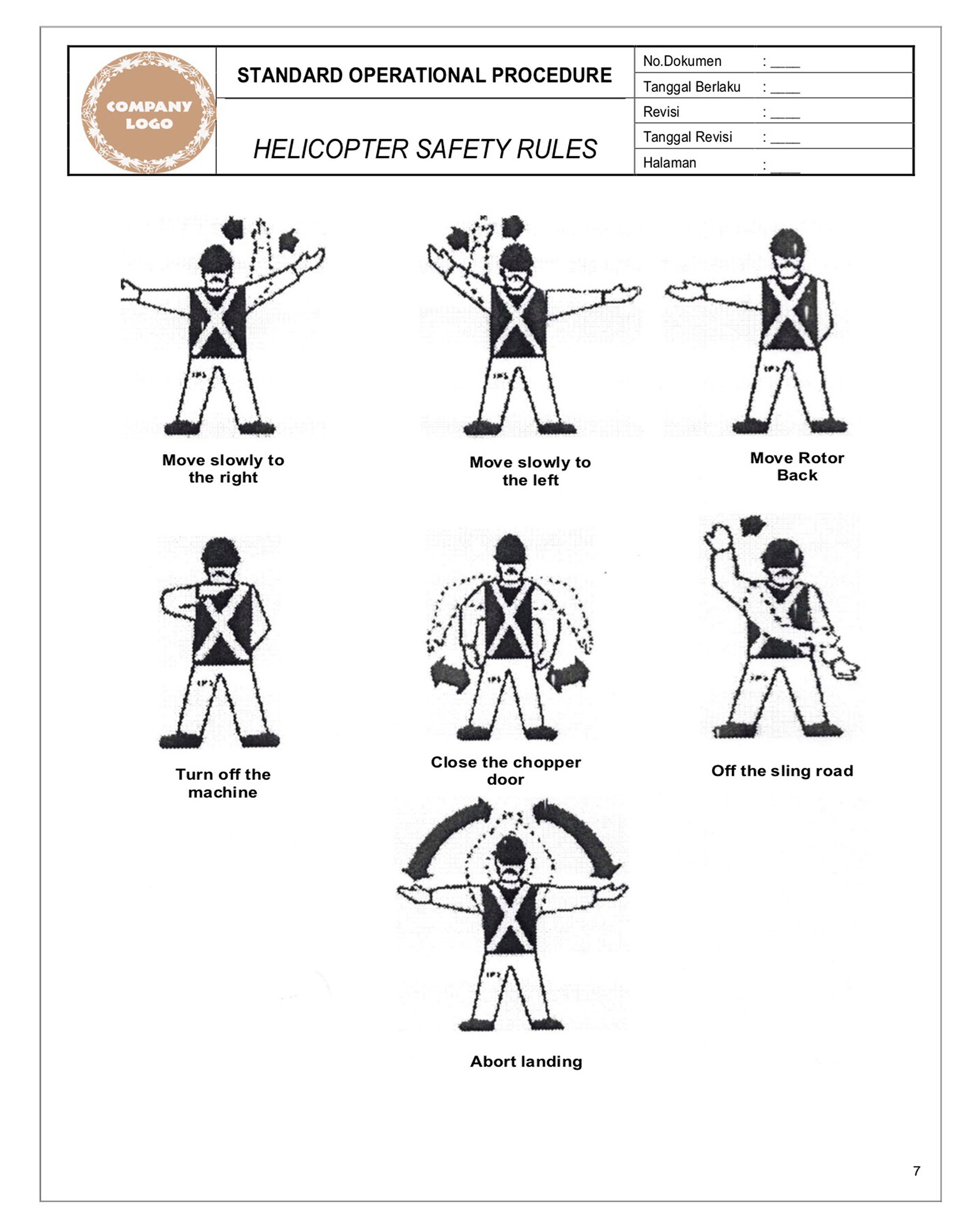 COMPANY LOGO

STANDARD OPERATIONAL PROCEDURE

HELICOPTER SAFETY RULES

No.Dokumen : ____
Tanggal Berlaku : ____
Revisi : ____
Tanggal Revisi : ____
Halaman : ____

Move slowly to the right

Move slowly to the left

Move Rotor Back

Turn off the machine

Close the chopper door

Off the sling road

Abort landing

7