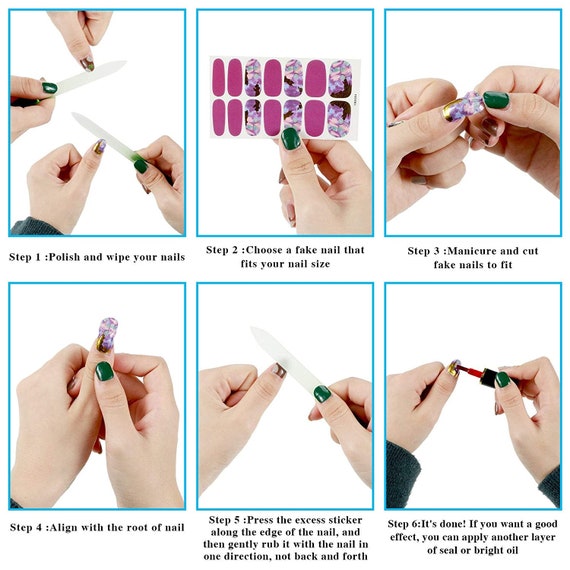 Step 1 :Polish and wipe your nails

Step 2 :Choose a fake nail that fits your nail size

Step 3 :Manicure and cut fake nails to fit

Step 4 :Align with the root of nail

Step 5 :Press the excess sticker along the edge of the nail, and then gently rub it with the nail in one direction, not back and forth

Step 6:It's done! If you want a good effect, you can apply another layer of seal or bright oil