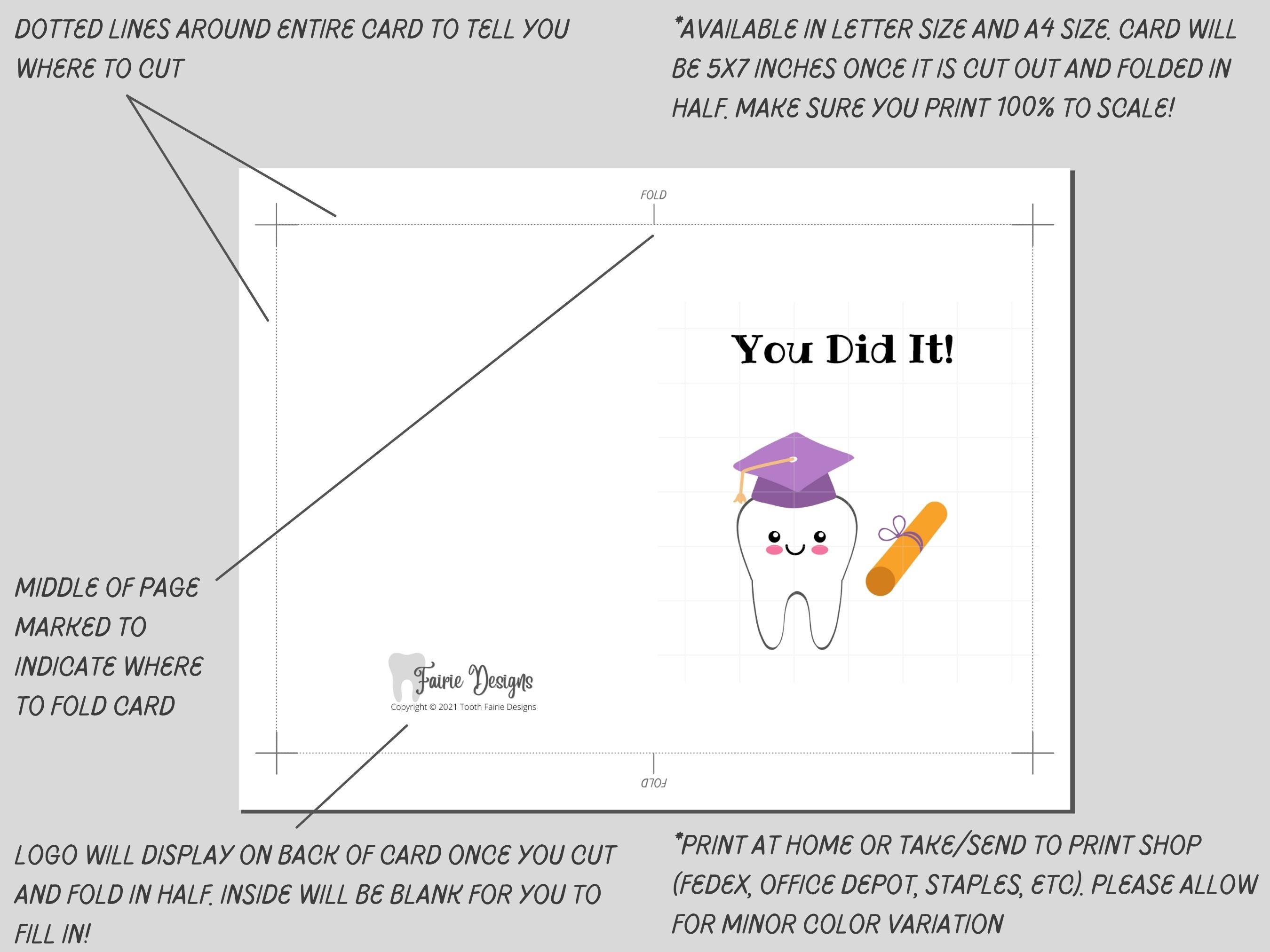 DOTTED LINES AROUND ENTIRE CARD TO TELL YOU WHERE TO CUT

*AVAILABLE IN LETTER SIZE AND A4 SIZE. CARD WILL BE 5X7 INCHES ONCE IT IS CUT OUT AND FOLDED IN HALF. MAKE SURE YOU PRINT 100% TO SCALE!

FOLD

You Did It!

MIDDLE OF PAGE MARKED TO INDICATE WHERE TO FOLD CARD

Fairie Designs
Copyright © 2021 Tooth Fairie Designs

FOLD

LOGO WILL DISPLAY ON BACK OF CARD ONCE YOU CUT AND FOLD IN HALF. INSIDE WILL BE BLANK FOR YOU TO FILL IN!

*PRINT AT HOME OR TAKE/SEND TO PRINT SHOP (FEDEX, OFFICE DEPOT, STAPLES, ETC). PLEASE ALLOW FOR MINOR COLOR VARIATION