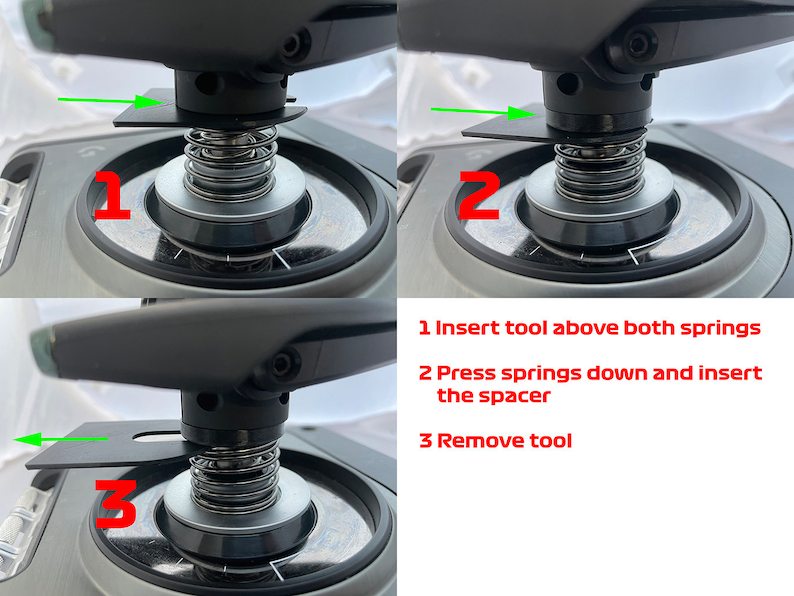 1

2

3

1 Insert tool above both springs

2 Press springs down and insert the spacer

3 Remove tool