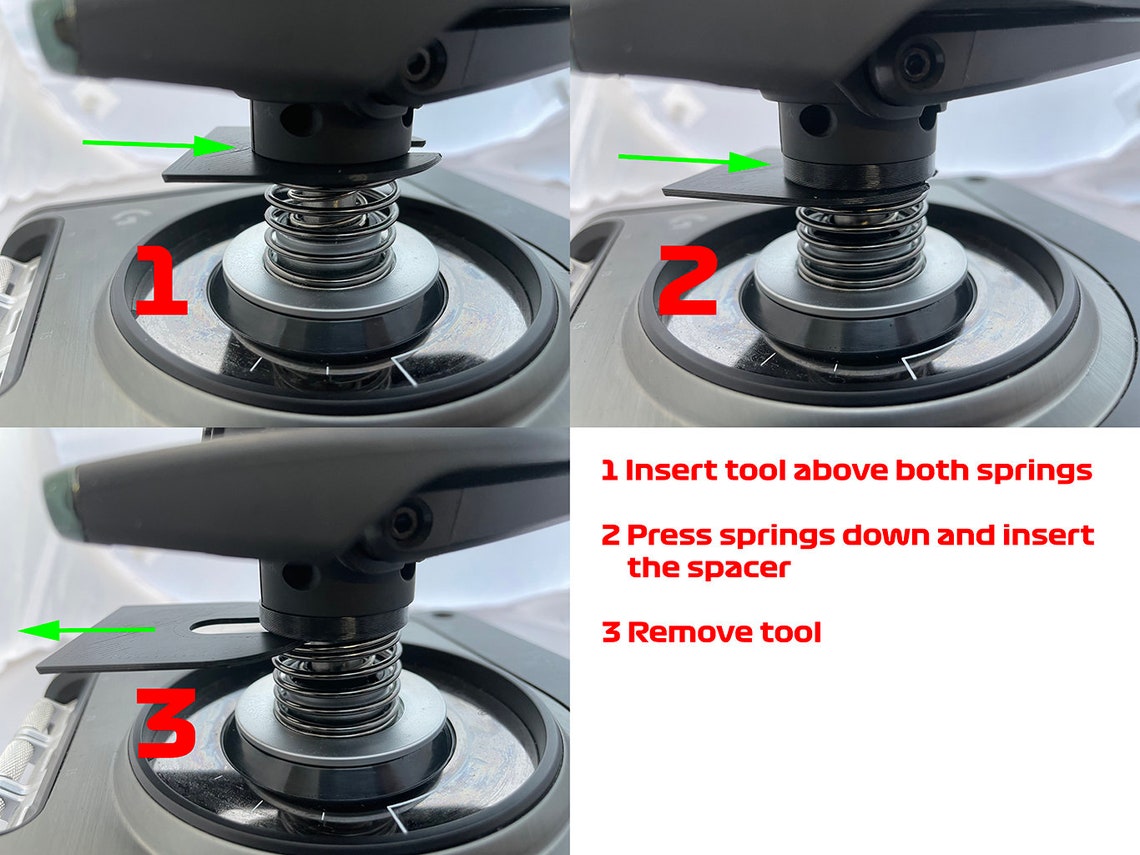 1

2

3

1 Insert tool above both springs

2 Press springs down and insert the spacer

3 Remove tool