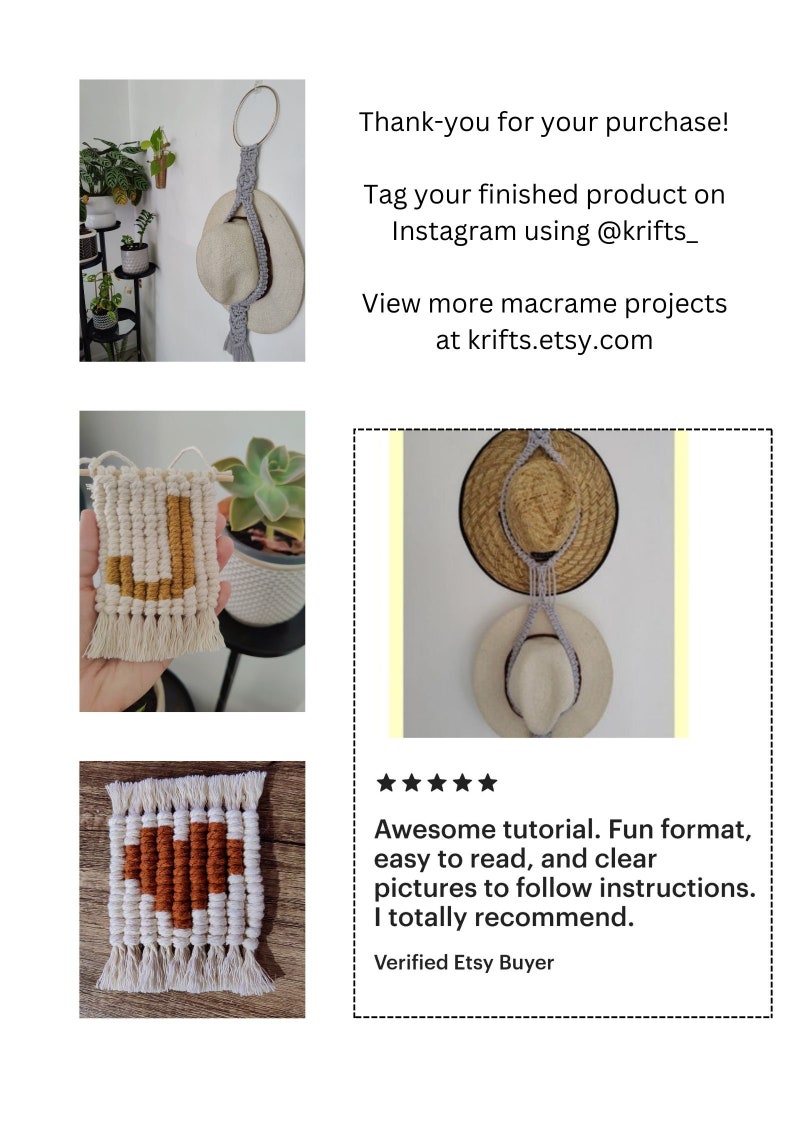 Thank-you for your purchase!

Tag your finished product on Instagram using @krifts_

View more macrame projects at krifts.etsy.com

★★★★★

Awesome tutorial. Fun format, easy to read, and clear pictures to follow instructions. I totally recommend.

Verified Etsy Buyer