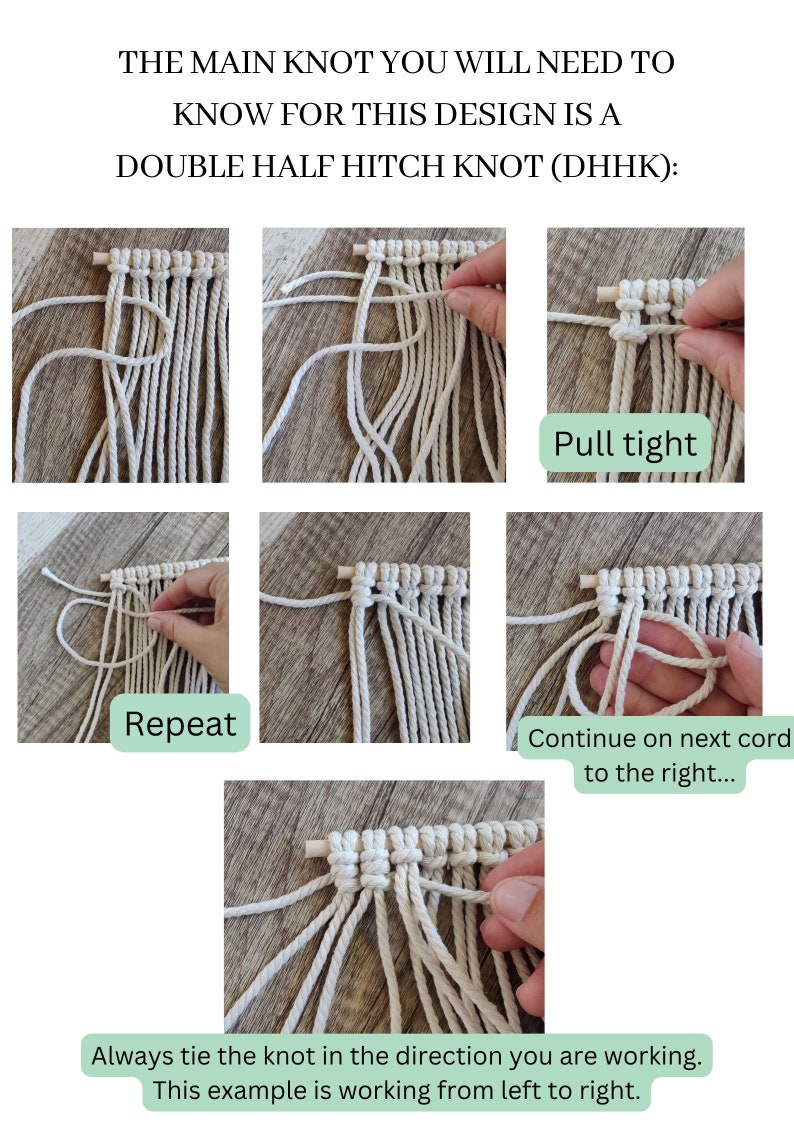 THE MAIN KNOT YOU WILL NEED TO KNOW FOR THIS DESIGN IS A DOUBLE HALF HITCH KNOT (DHHK):

Pull tight

Repeat

Continue on next cord to the right...

Always tie the knot in the direction you are working. This example is working from left to right.