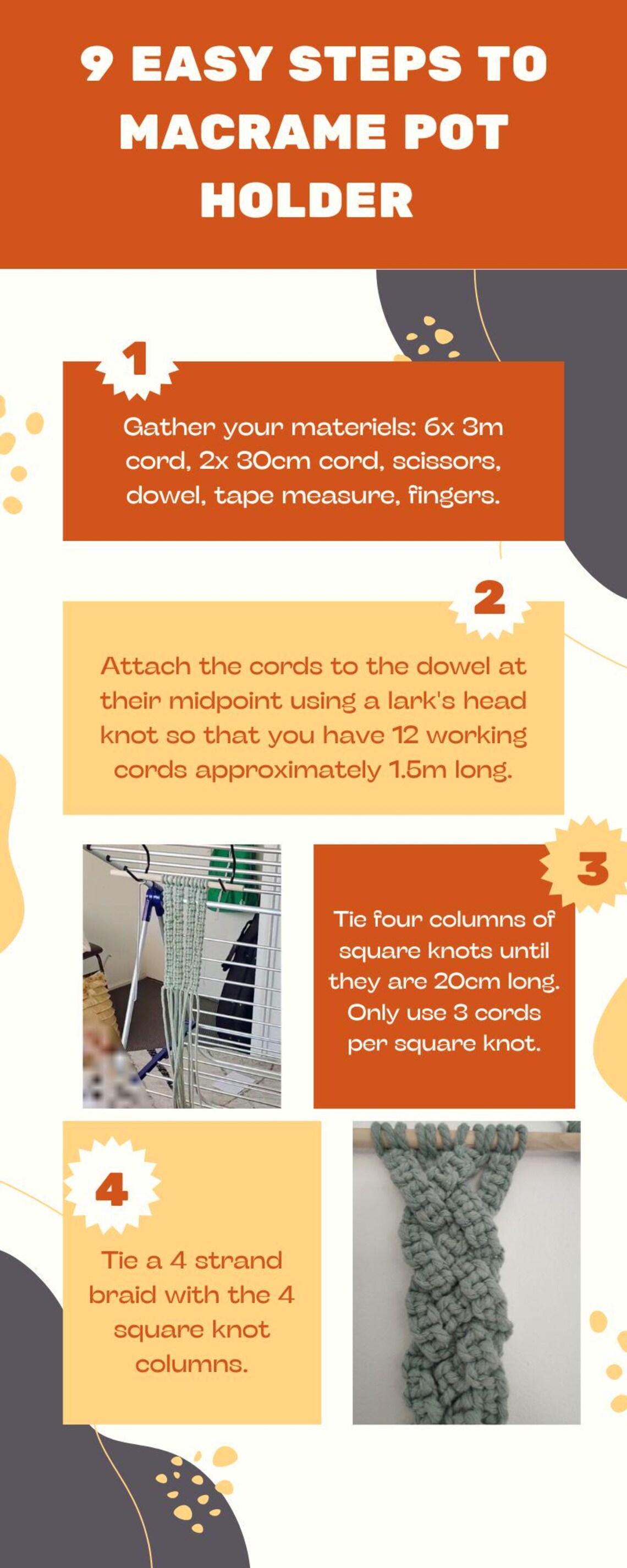 9 EASY STEPS TO MACRAME POT HOLDER

1

Gather your materiels: 6x 3m cord, 2x 30cm cord, scissors, dowel, tape measure, fingers.

2

Attach the cords to the dowel at their midpoint using a lark's head knot so that you have 12 working cords approximately 1.5m long.

3

Tie four columns of square knots until they are 20cm long. Only use 3 cords per square knot.

4

Tie a 4 strand braid with the 4 square knot columns.