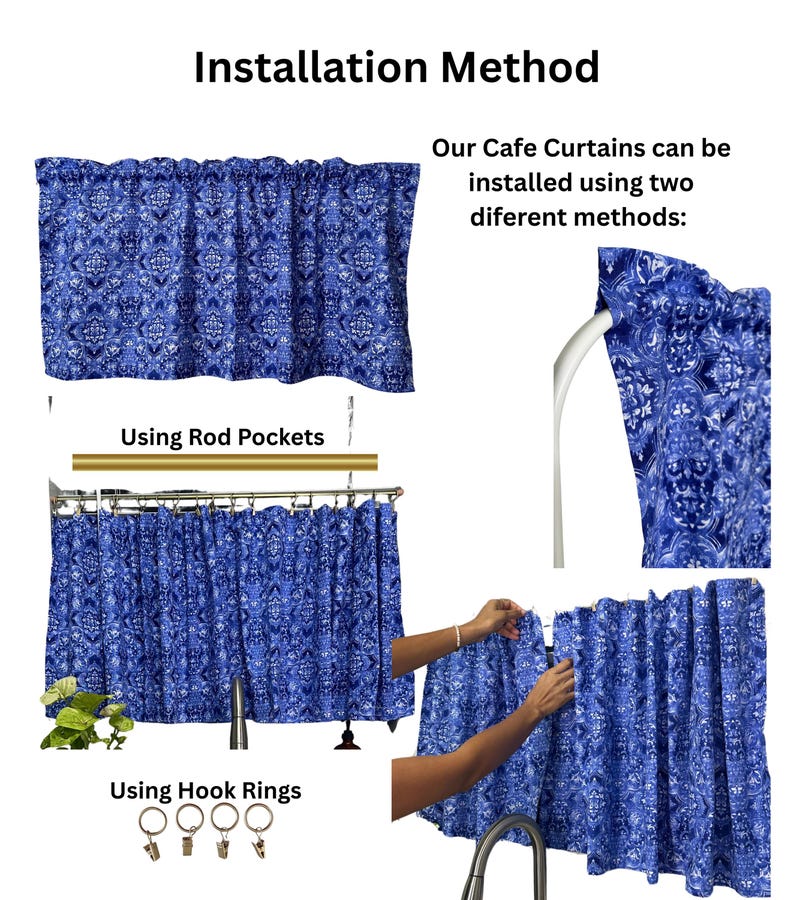 Installation Method

Our Cafe Curtains can be installed using two diferent methods:

Using Rod Pockets

Using Hook Rings