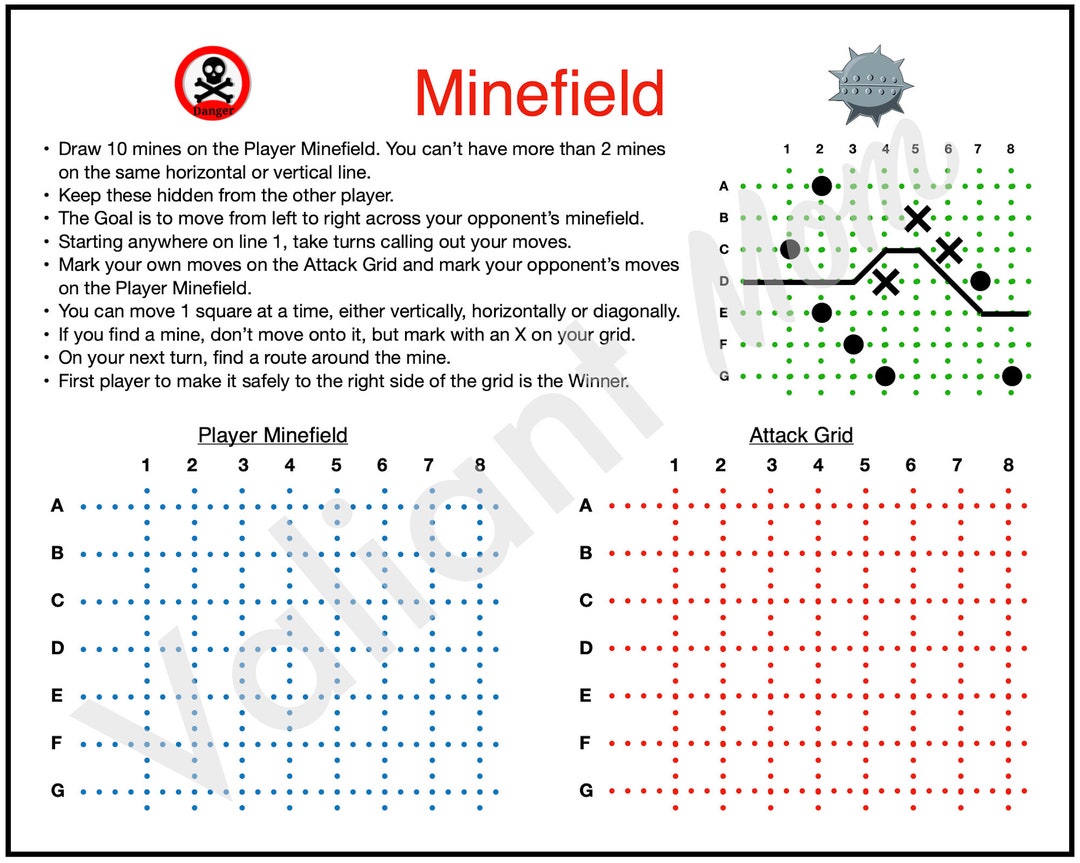 Danger

Minefield

• Draw 10 mines on the Player Minefield. You can't have more than 2 mines on the same horizontal or vertical line.
• Keep these hidden from the other player.
• The Goal is to move from left to right across your opponent's minefield.
• Starting anywhere on line 1, take turns calling out your moves.
• Mark your own moves on the Attack Grid and mark your opponent's moves on the Player Minefield.
• You can move 1 square at a time, either vertically, horizontally or diagonally.
• If you find a mine, don't move onto it, but mark with an X on your grid.
• On your next turn, find a route around the mine.
• First player to make it safely to the right side of the grid is the Winner.

1 2 3 4 5 6 7 8
A
B
C
D
E
F
G

Player Minefield
1 2 3 4 5 6 7 8
A
B
C
D
E
F
G

Attack Grid
1 2 3 4 5 6 7 8
A
B
C
D
E
F
G

Valiant Mom