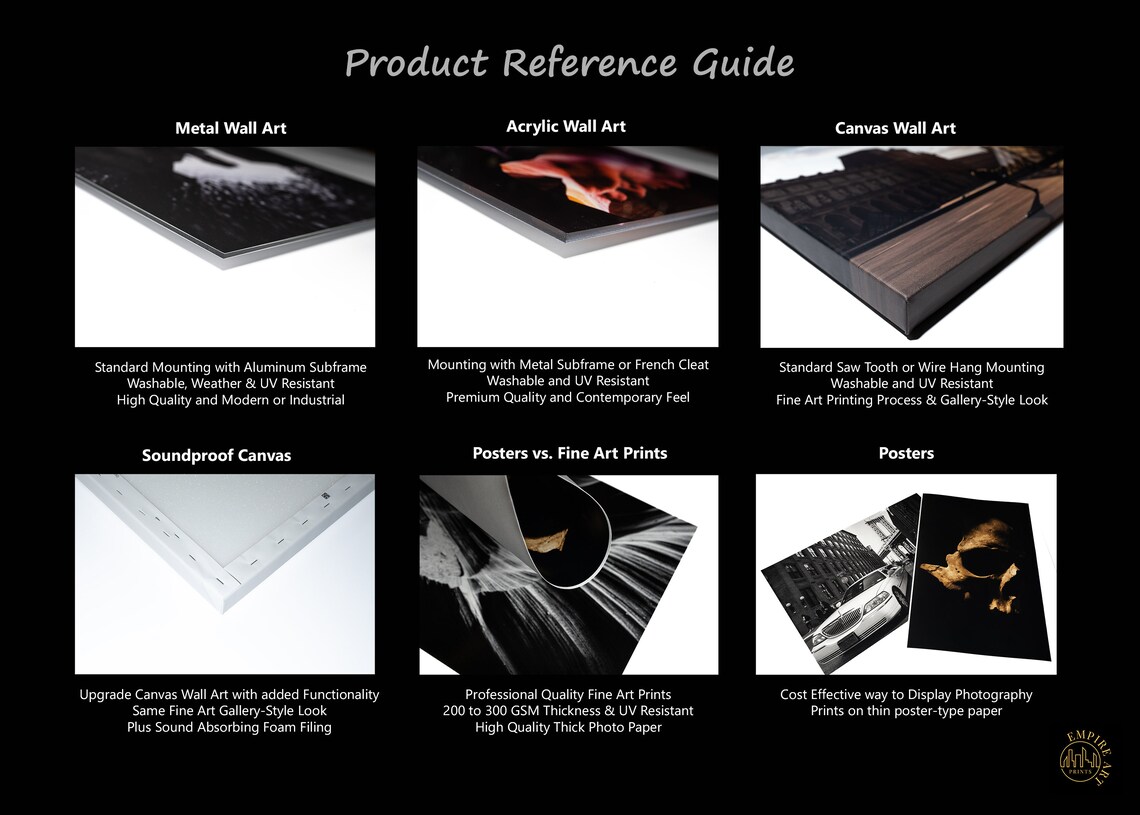 Product Reference Guide

Metal Wall Art

Standard Mounting with Aluminum Subframe
Washable, Weather & UV Resistant
High Quality and Modern or Industrial

Acrylic Wall Art

Mounting with Metal Subframe or French Cleat
Washable and UV Resistant
Premium Quality and Contemporary Feel

Canvas Wall Art

Standard Saw Tooth or Wire Hang Mounting
Washable and UV Resistant
Fine Art Printing Process & Gallery-Style Look

Soundproof Canvas

Upgrade Canvas Wall Art with added Functionality
Same Fine Art Gallery-Style Look
Plus Sound Absorbing Foam Filing

Posters vs. Fine Art Prints

Professional Quality Fine Art Prints
200 to 300 GSM Thickness & UV Resistant
High Quality Thick Photo Paper

Posters

Cost Effective way to Display Photography
Prints on thin poster-type paper

EMPIRE ART
PRINTS