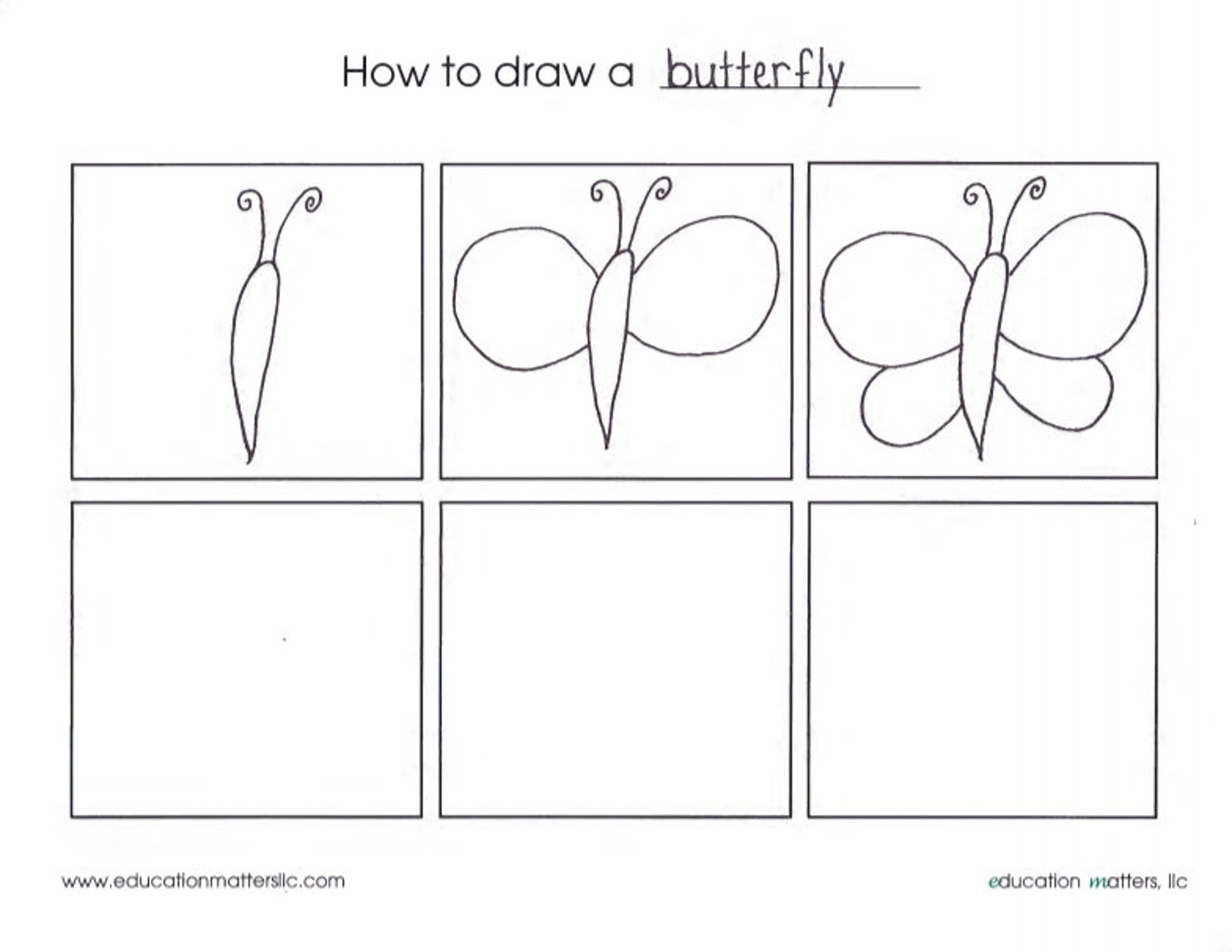 How to draw a butterfly

www.educationmattersllc.com

education matters, llc