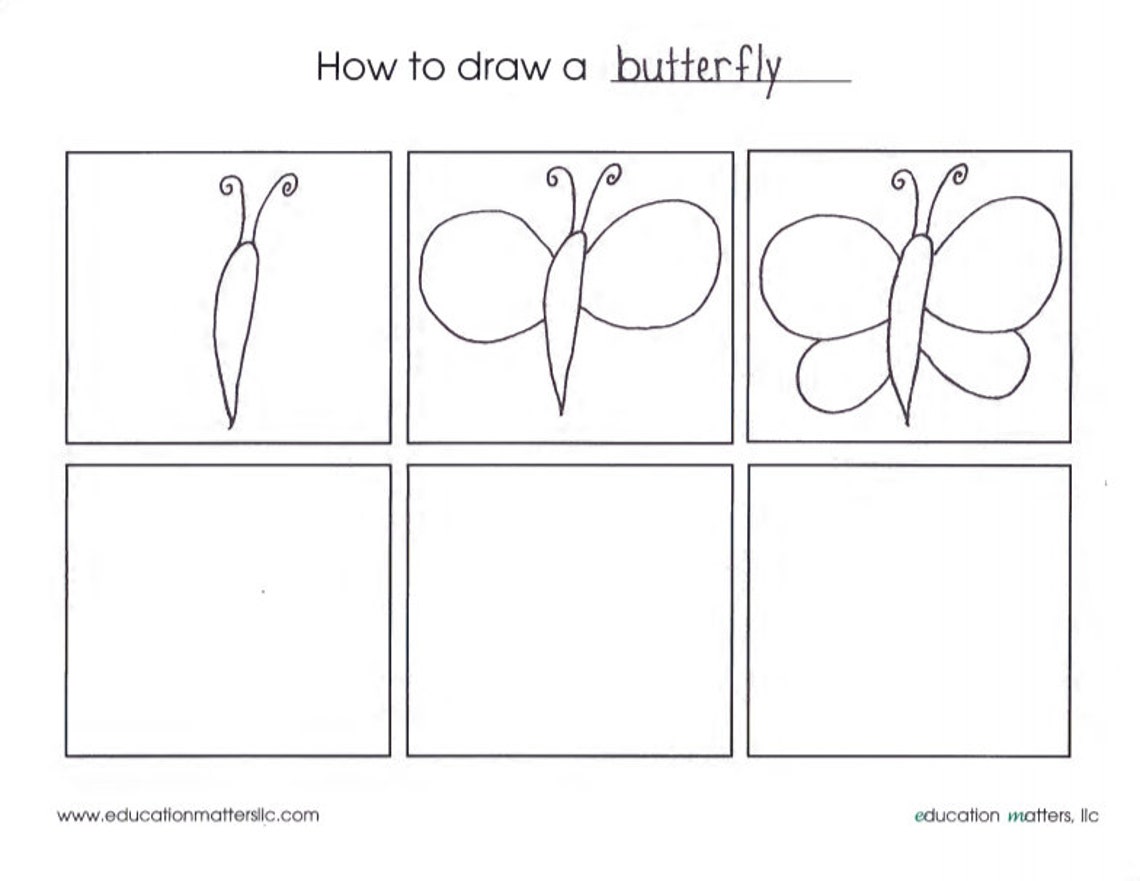 How to draw a butterfly

www.educationmattersllc.com

education matters, llc