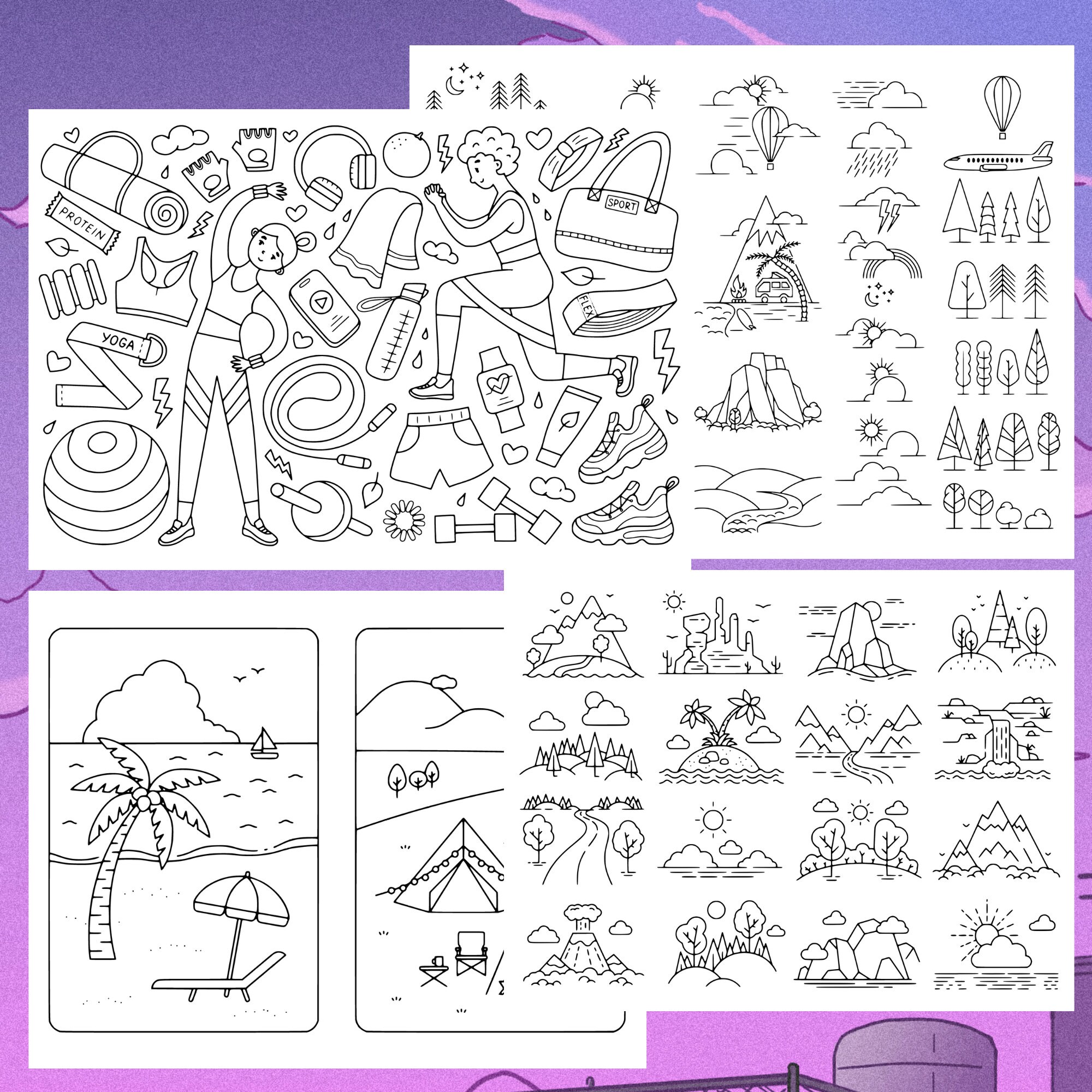 PROTEIN
SPORT
YOGA
FLEX