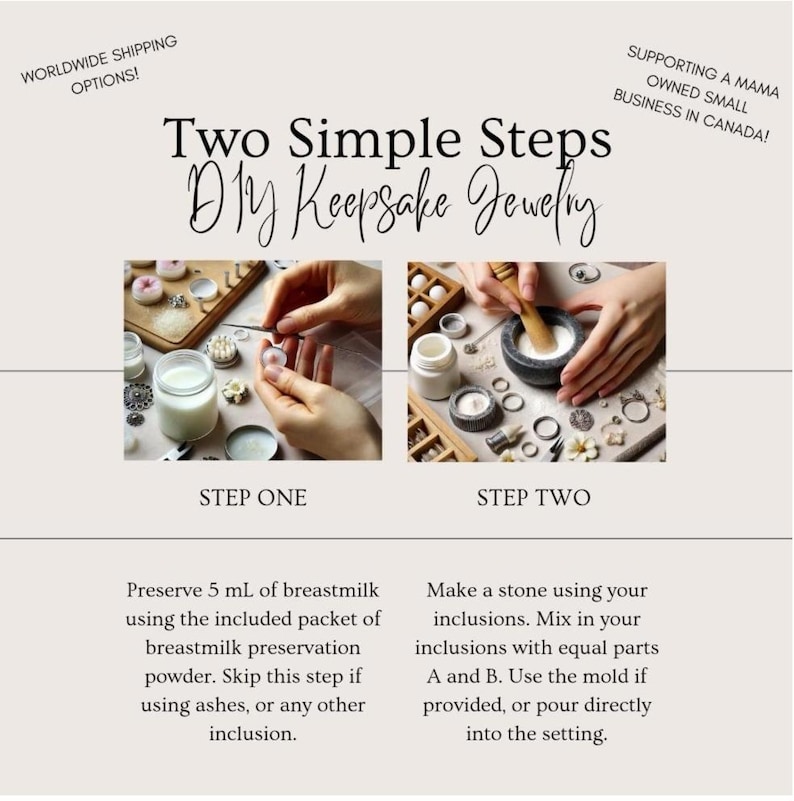 WORLDWIDE SHIPPING OPTIONS!

SUPPORTING A MAMA OWNED SMALL BUSINESS IN CANADA!

Two Simple Steps
DIY Keepsake Jewelry

STEP ONE

Preserve 5 mL of breastmilk using the included packet of breastmilk preservation powder. Skip this step if using ashes, or any other inclusion.

STEP TWO

Make a stone using your inclusions. Mix in your inclusions with equal parts A and B. Use the mold if provided, or pour directly into the setting.