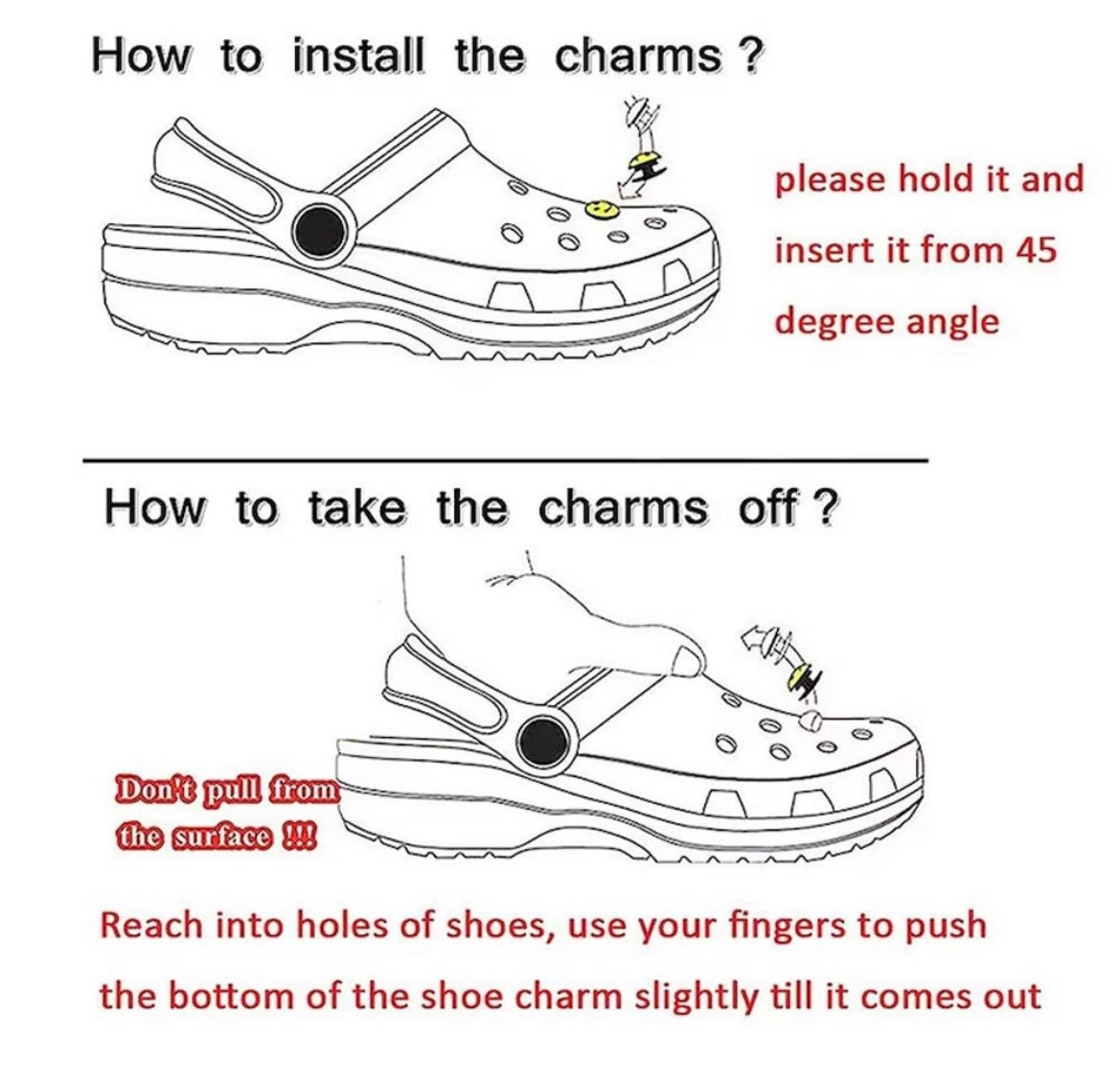 How to install the charms ?

please hold it and insert it from 45 degree angle

How to take the charms off ?

Don't pull from the surface !!!

Reach into holes of shoes, use your fingers to push the bottom of the shoe charm slightly till it comes out