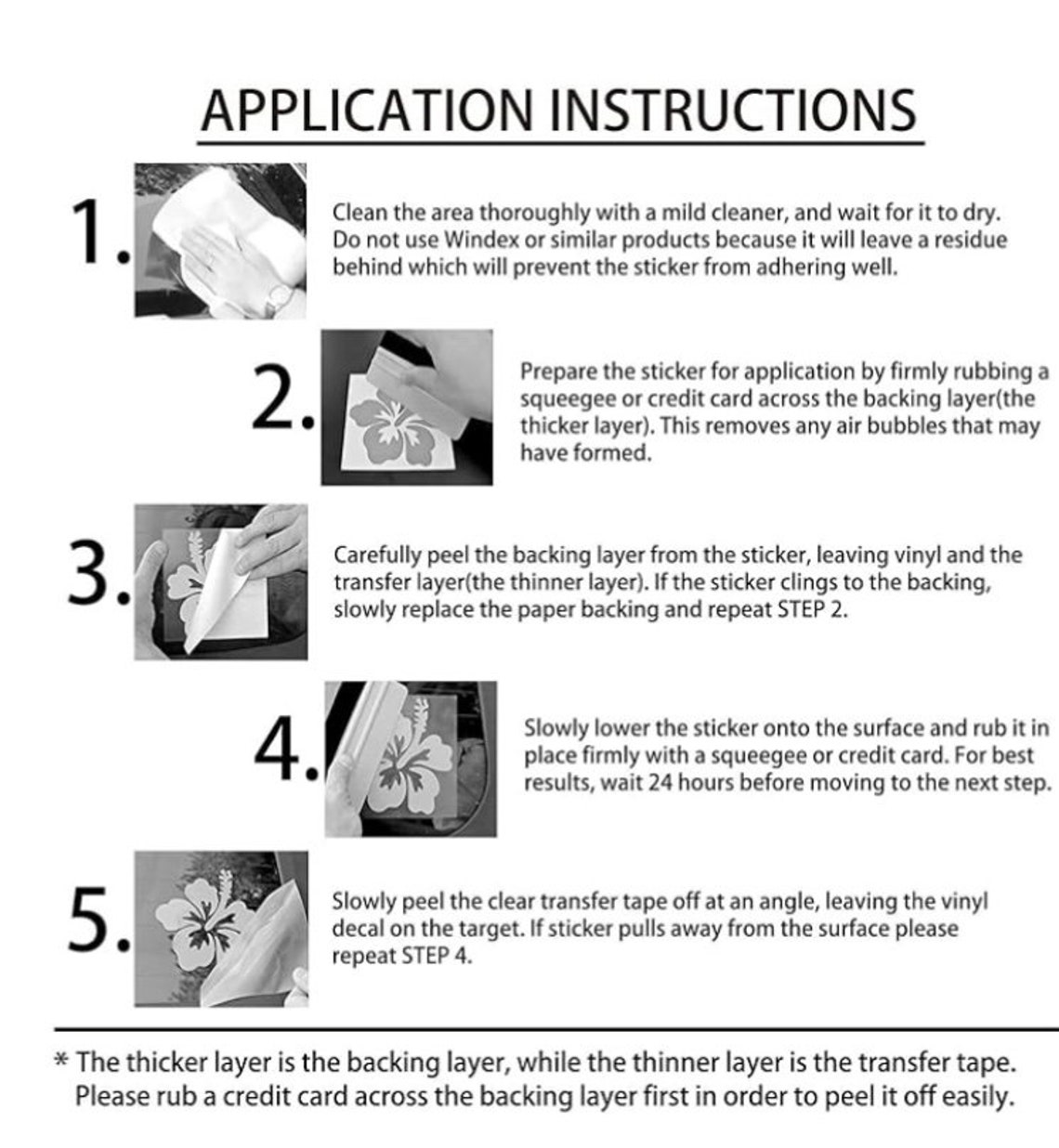 APPLICATION INSTRUCTIONS

1. Clean the area thoroughly with a mild cleaner, and wait for it to dry. Do not use Windex or similar products because it will leave a residue behind which will prevent the sticker from adhering well.

2. Prepare the sticker for application by firmly rubbing a squeegee or credit card across the backing layer(the thicker layer). This removes any air bubbles that may have formed.

3. Carefully peel the backing layer from the sticker, leaving vinyl and the transfer layer(the thinner layer). If the sticker clings to the backing, slowly replace the paper backing and repeat STEP 2.

4. Slowly lower the sticker onto the surface and rub it in place firmly with a squeegee or credit card. For best results, wait 24 hours before moving to the next step.

5. Slowly peel the clear transfer tape off at an angle, leaving the vinyl decal on the target. If sticker pulls away from the surface please repeat STEP 4.

* The thicker layer is the backing layer, while the thinner layer is the transfer tape. Please rub a credit card across the backing layer first in order to peel it off easily.